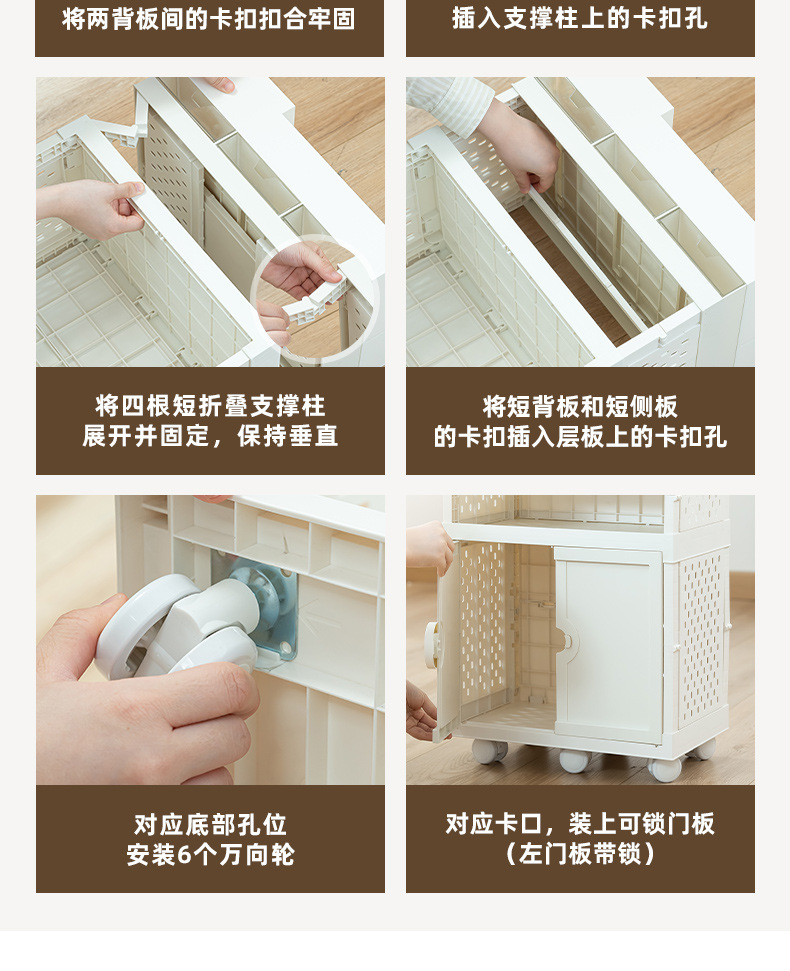 将两背板间的卡扣扣合牢固

插入支撑柱上的卡扣孔

将四根短折叠支撑柱
展开并固定，保持垂直

将短背板和短侧板
的卡扣插入层板上的卡扣孔

对应底部孔位
安装6个万向轮

对应卡口，装上可锁门板
（左门板带锁）