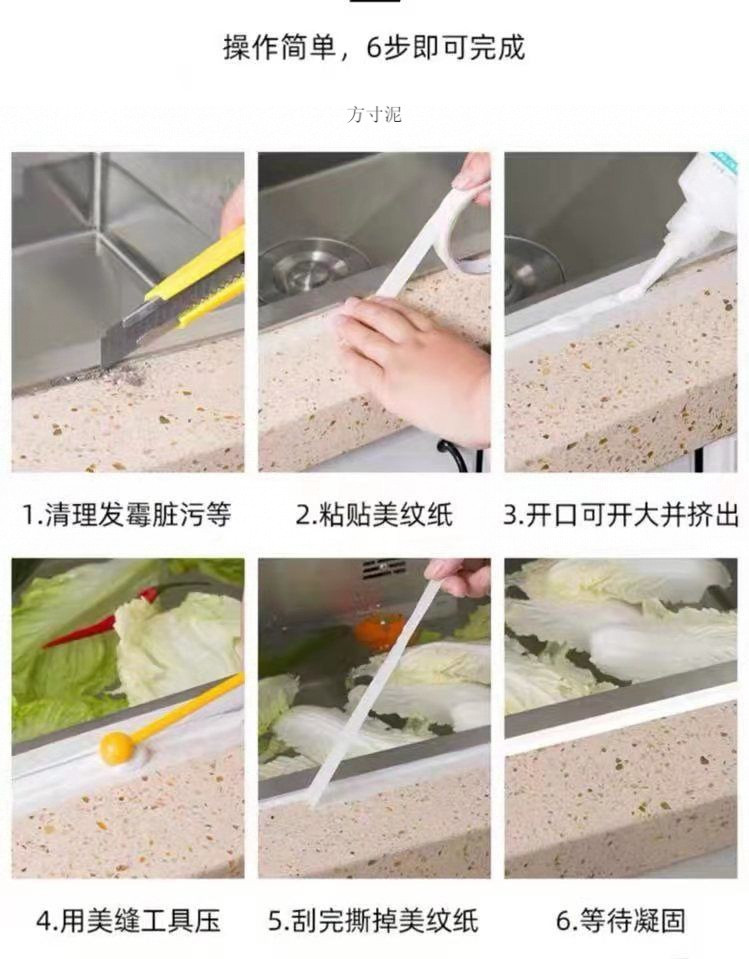 操作简单，6步即可完成

方寸泥

1.清理发霉脏污等

2.粘贴美纹纸

3.开口可开大并挤出

4.用美缝工具压

5.刮完撕掉美纹纸

6.等待凝固