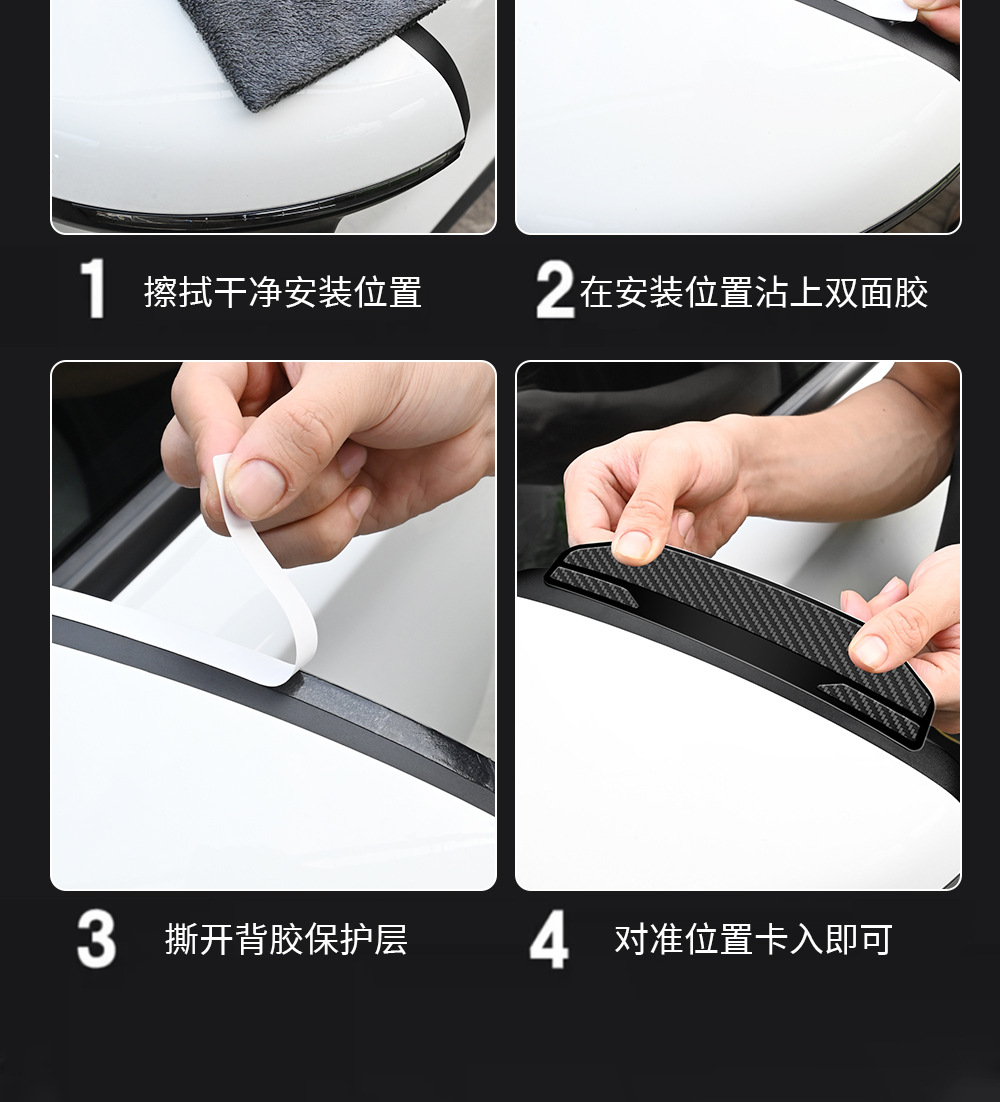 1 擦拭干净安装位置

2 在安装位置沾上双面胶

3 撕开背胶保护层

4 对准位置卡入即可