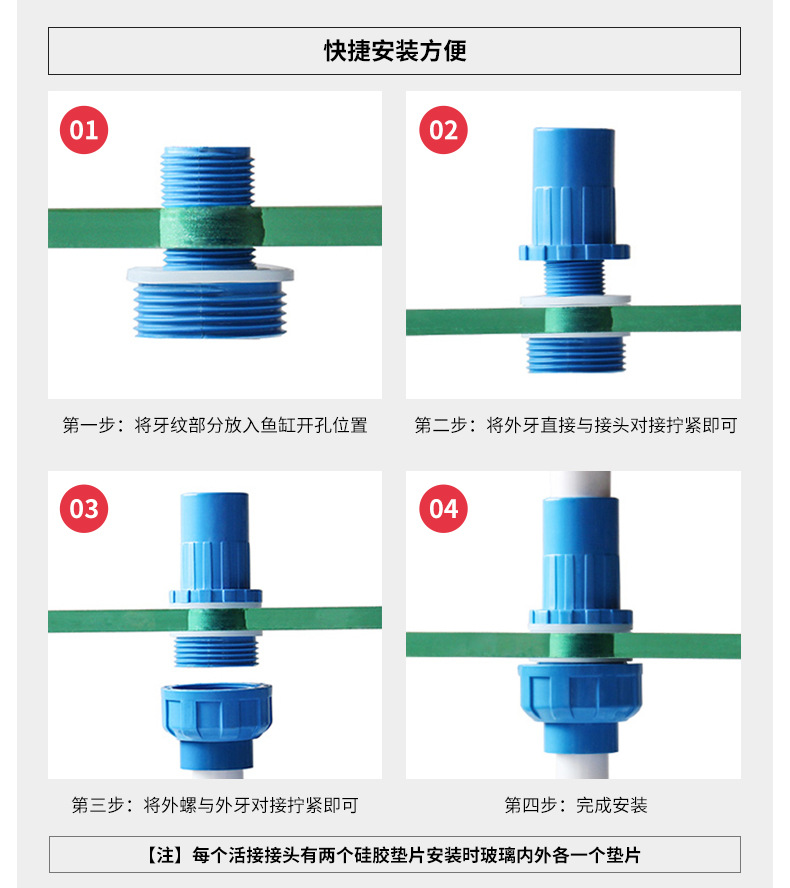 快捷安装方便

01

第一步：将牙纹部分放入鱼缸开孔位置

02

第二步：将外牙直接与接头对接拧紧即可

03

第三步：将外螺与外牙对接拧紧即可

04

第四步：完成安装

【注】每个活接接头有两个硅胶垫片安装时玻璃内外各一个垫片