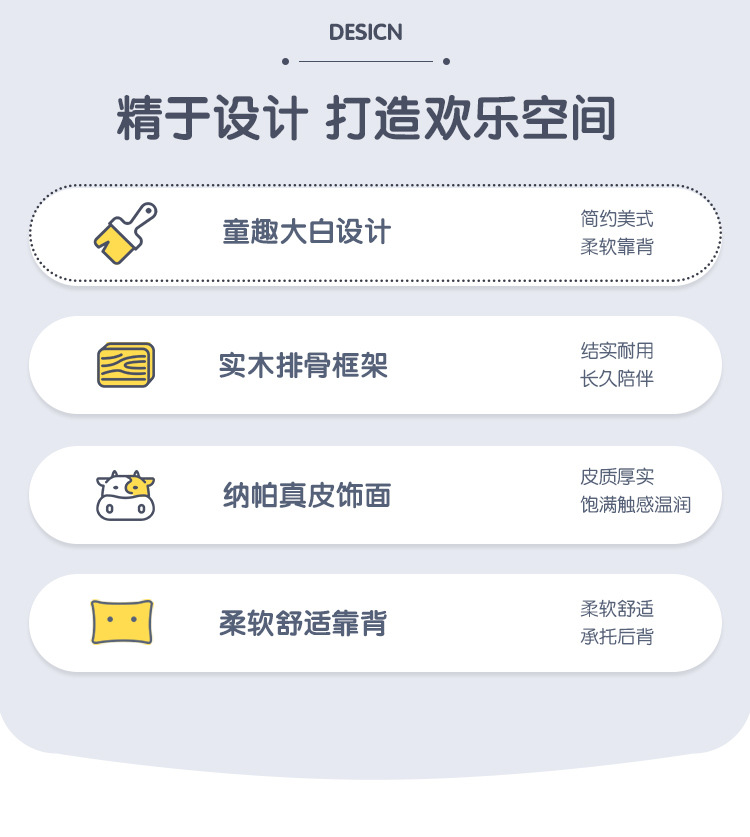 DESICN

精于设计 打造欢乐空间

童趣大白设计

简约美式
柔软靠背

实木排骨框架

结实耐用
长久陪伴

纳帕真皮饰面

皮质厚实
饱满触感温润

柔软舒适靠背

柔软舒适
承托后背