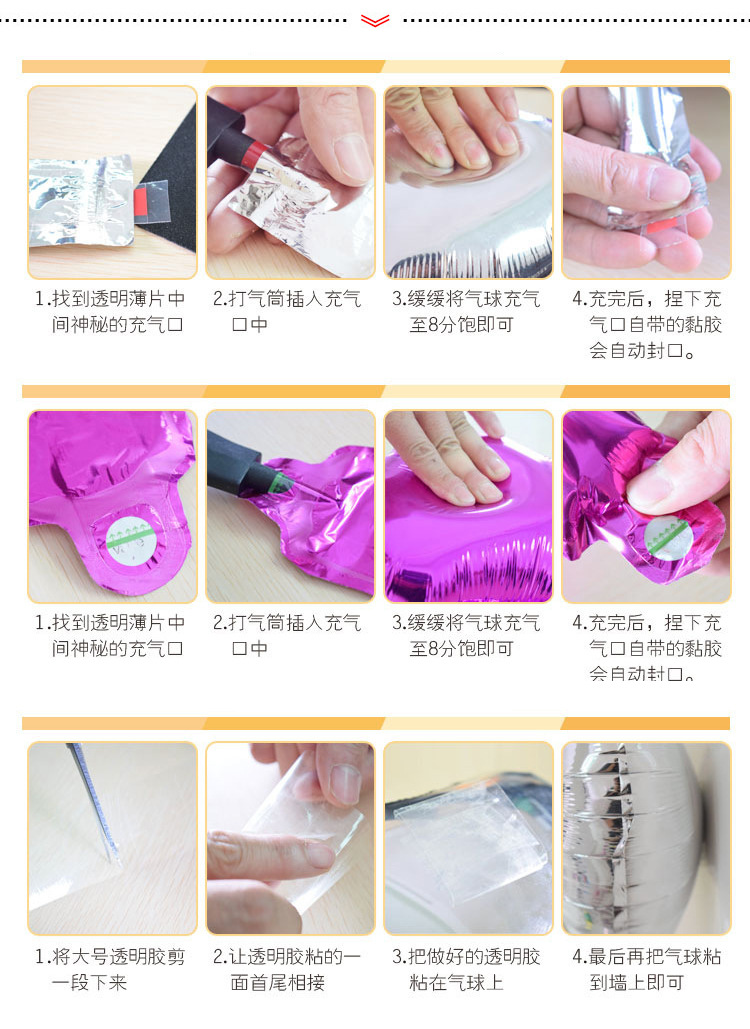 1.找到透明薄片中间神秘的充气口

2.打气筒插入充气口中

3.缓缓将气球充气至8分饱即可

4.充完后，捏下充气口自带的黏胶会自动封口。

1.找到透明薄片中间神秘的充气口

2.打气筒插入充气口中

3.缓缓将气球充气至8分饱即可

4.充完后，捏下充气口自带的黏胶会自动封口。

1.将大号透明胶剪一段下来

2.让透明胶粘的一面首尾相接

3.把做好的透明胶粘在气球上

4.最后再把气球粘到墙上即可