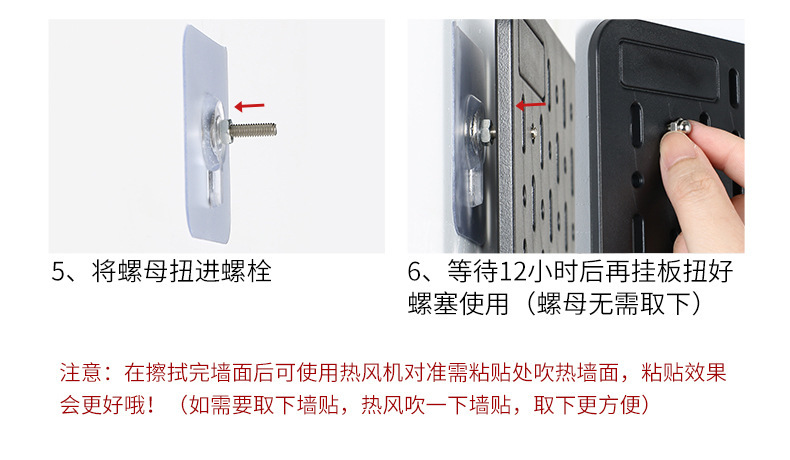 5、将螺母扭进螺栓

6、等待12小时后再挂板扭好螺塞使用（螺母无需取下）

注意：在擦拭完墙面后可使用热风机对准需粘贴处吹热墙面，粘贴效果会更好哦！（如需要取下墙贴，热风吹一下墙贴，取下更方便）