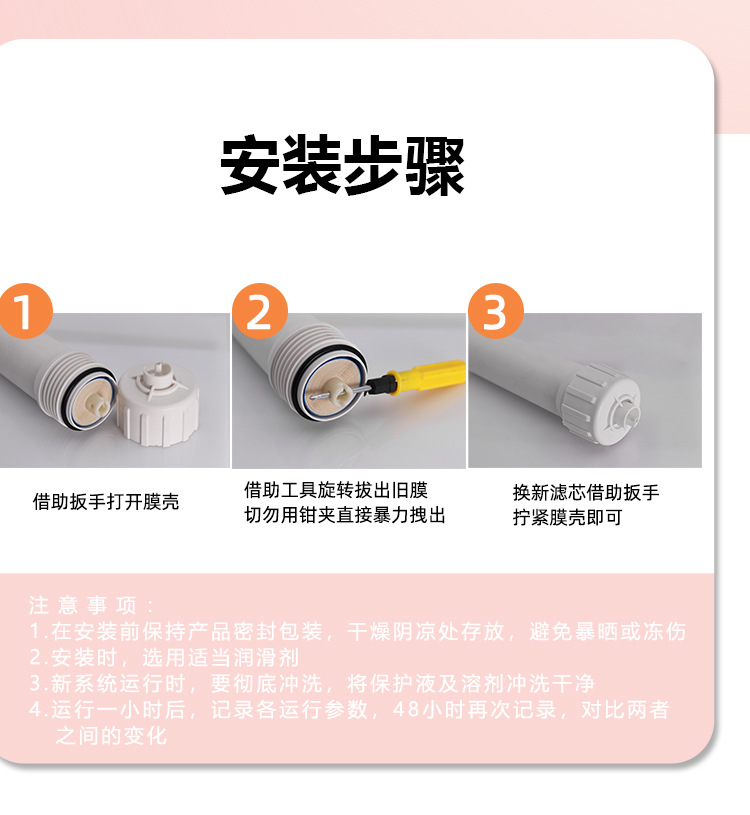 安装步骤

1

借助扳手打开膜壳

2

借助工具旋转拔出旧膜
切勿用钳夹直接暴力拽出

3

换新滤芯借助扳手
拧紧膜壳即可

注意事项：
1.在安装前保持产品密封包装，干燥阴凉处存放，避免暴晒或冻伤
2.安装时，选用适当润滑剂
3.新系统运行时，要彻底冲洗，将保护液及溶剂冲洗干净
4.运行一小时后，记录各运行参数，48小时再次记录，对比两者之间的变化