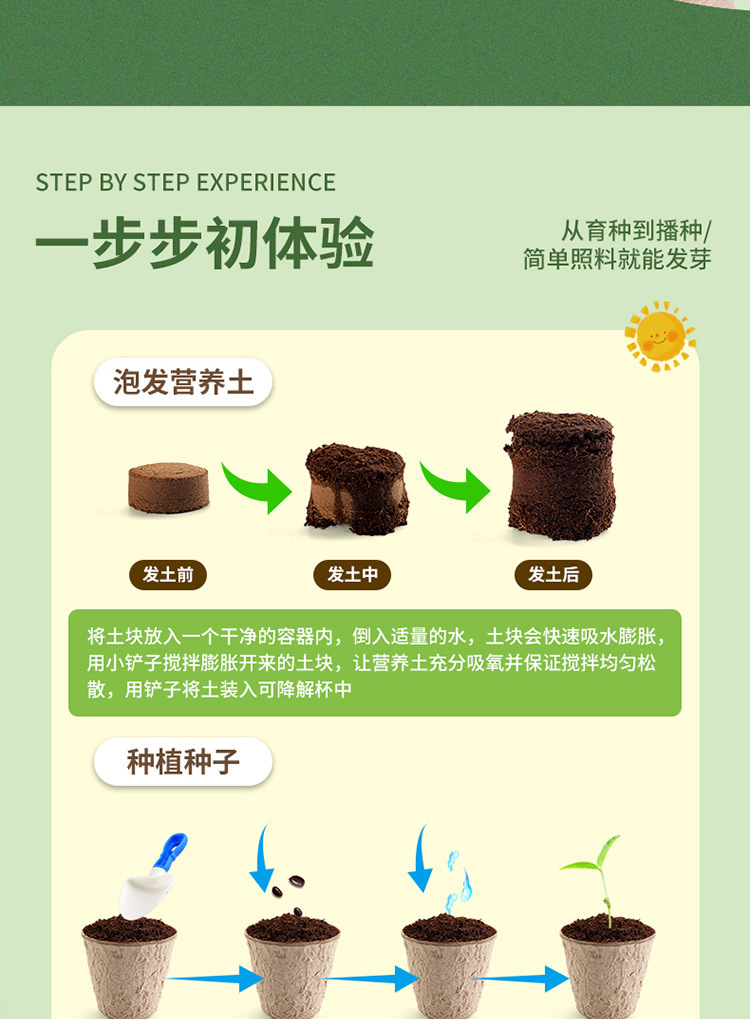 STEP BY STEP EXPERIENCE

一步步初体验

从育种到播种/
简单照料就能发芽

泡发营养土

发土前

发土中

发土后

将土块放入一个干净的容器内，倒入适量的水，土块会快速吸水膨胀，用小铲子搅拌膨胀开来的土块，让营养土充分吸氧并保证搅拌均匀松散，用铲子将土装入可降解杯中

种植种子