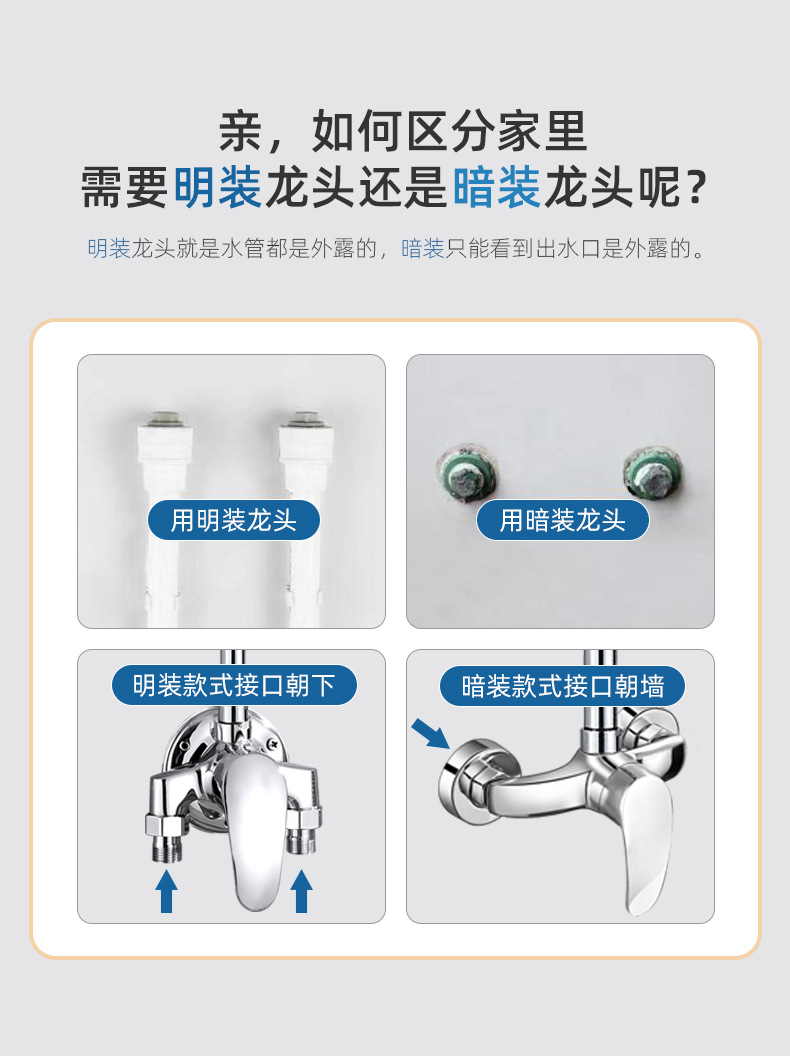 亲，如何区分家里
需要明装龙头还是暗装龙头呢？

明装龙头就是水管都是外露的，暗装只能看到出水口是外露的。

用明装龙头

用暗装龙头

明装款式接口朝下

暗装款式接口朝墙