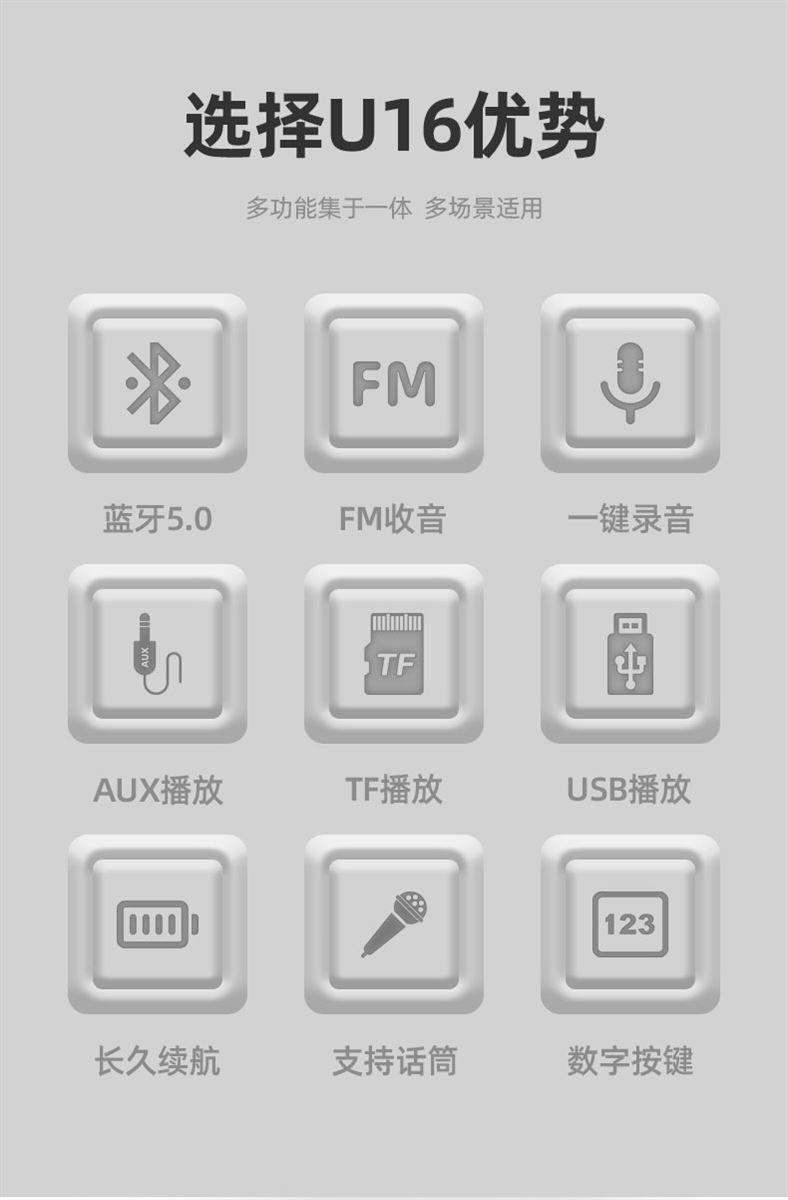 选择U16优势

多功能集于一体 多场景适用

FM

蓝牙5.0

FM收音

一键录音

AUX

TF

AUX播放

TF播放

USB播放

123

长久续航

支持话筒

数字按键