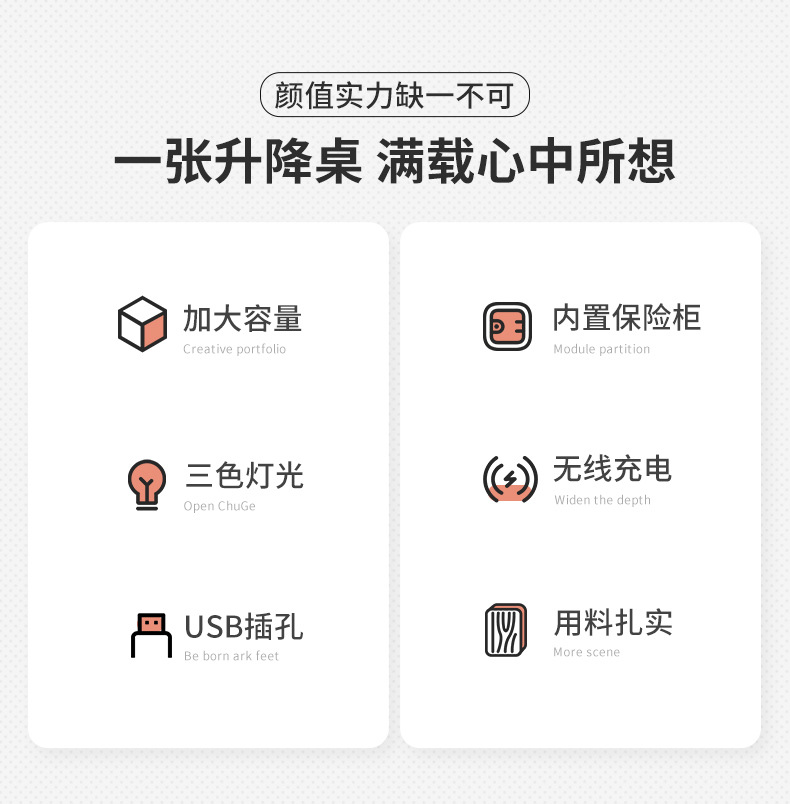 颜值实力缺一不可

一张升降桌 满载心中所想

加大容量
Creative portfolio

三色灯光
Open ChuGe

USB插孔
Be born ark feet

内置保险柜
Module partition

无线充电
Widen the depth

用料扎实
More scene