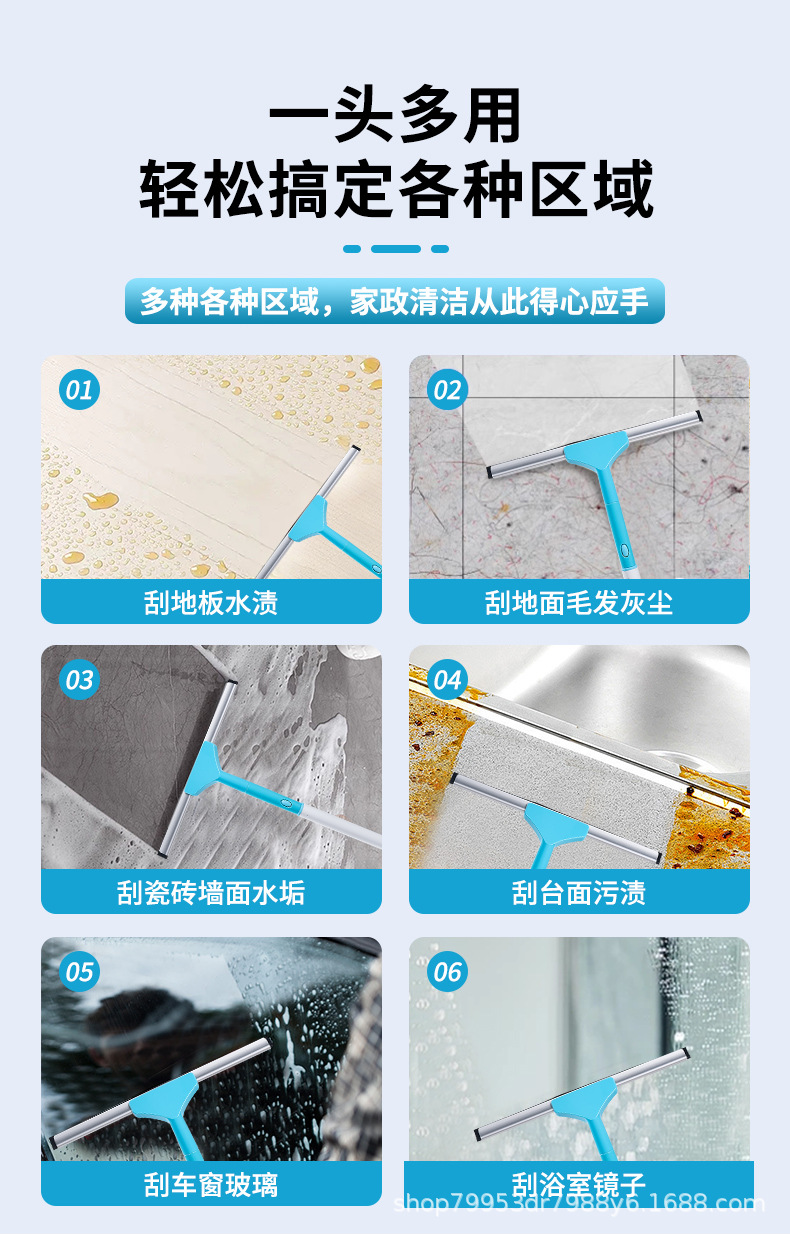 一头多用
轻松搞定各种区域

多种各种区域，家政清洁从此得心应手

01
刮地板水渍

02
刮地面毛发灰尘

03
刮瓷砖墙面水垢

04
刮台面污渍

05
刮车窗玻璃

06
刮浴室镜子

shop79953dr7988y6.1688.com