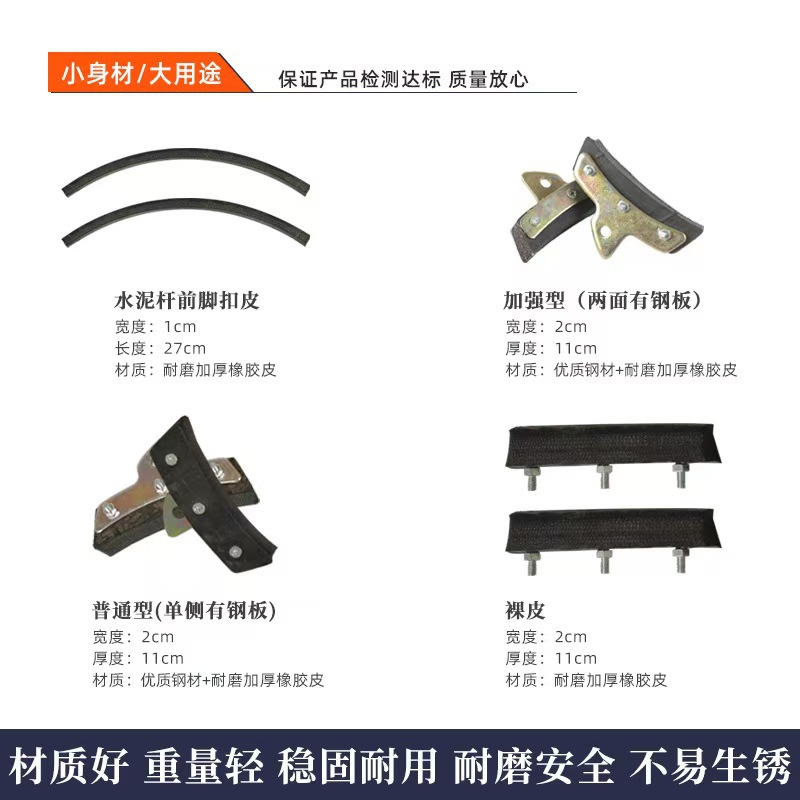 小身材/大用途

保证产品检测达标 质量放心

水泥杆前脚扣皮
宽度：1cm
长度：27cm
材质：耐磨加厚橡胶皮

加强型（两面有钢板）
宽度：2cm
厚度：11cm
材质：优质钢材+耐磨加厚橡胶皮

普通型(单侧有钢板)
宽度：2cm
厚度：11cm
材质：优质钢材+耐磨加厚橡胶皮

裸皮
宽度：2cm
厚度：11cm
材质：耐磨加厚橡胶皮

材质好 重量轻 稳固耐用 耐磨安全 不易生锈