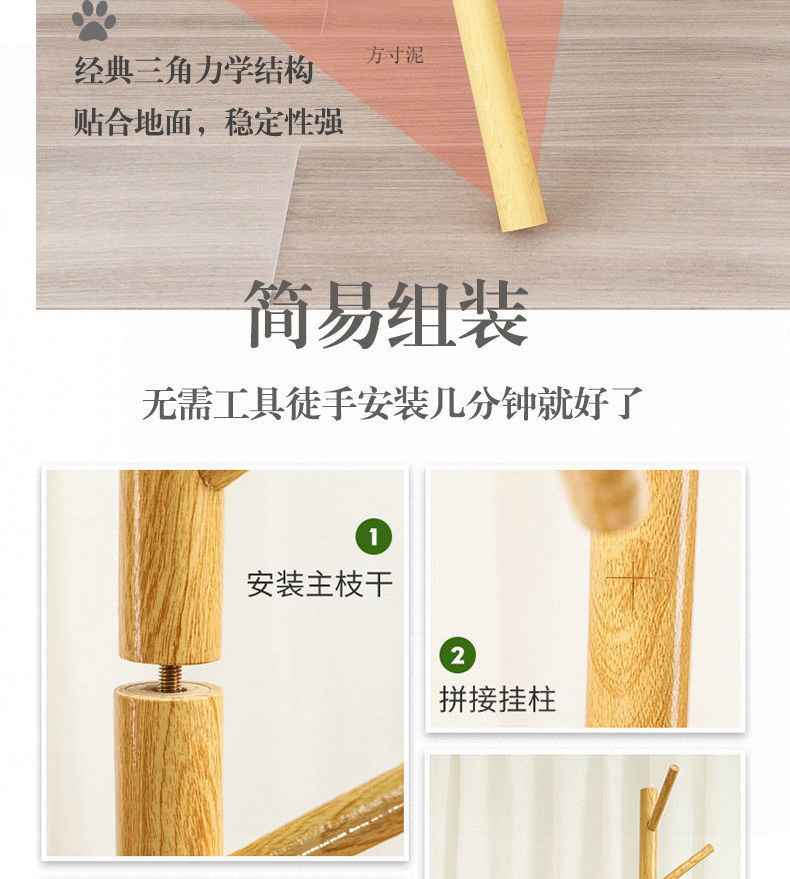 经典三角力学结构
贴合地面，稳定性强

方寸泥

简易组装

无需工具徒手安装几分钟就好了

1
安装主枝干

2
拼接挂柱