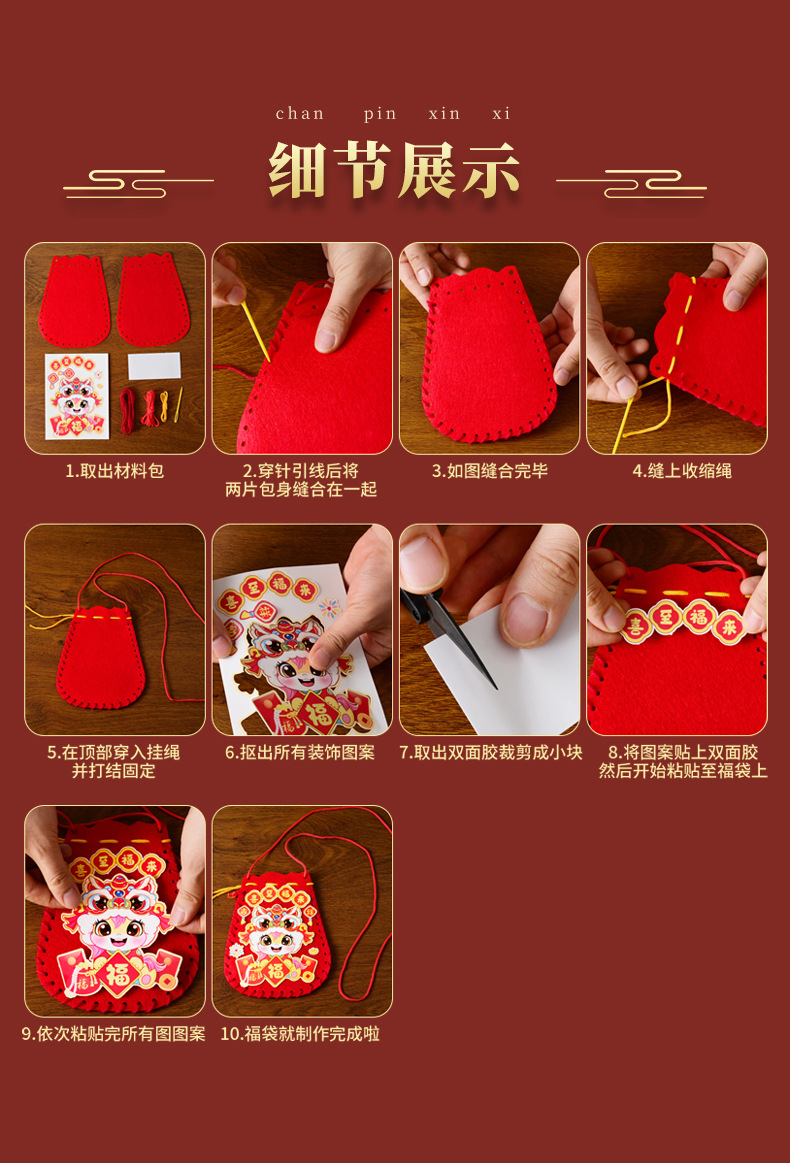 chan pin xin xi

细节展示

喜至福来

福

1.取出材料包

2.穿针引线后将两片包身缝合在一起

3.如图缝合完毕

4.缝上收缩绳

5.在顶部穿入挂绳并打结固定

喜至福来

福

6.抠出所有装饰图案

7.取出双面胶裁剪成小块

喜至福来

8.将图案贴上双面胶然后开始粘贴至福袋上

喜至福来

福

9.依次粘贴完所有图图案

喜至福来

福

10.福袋就制作完成啦