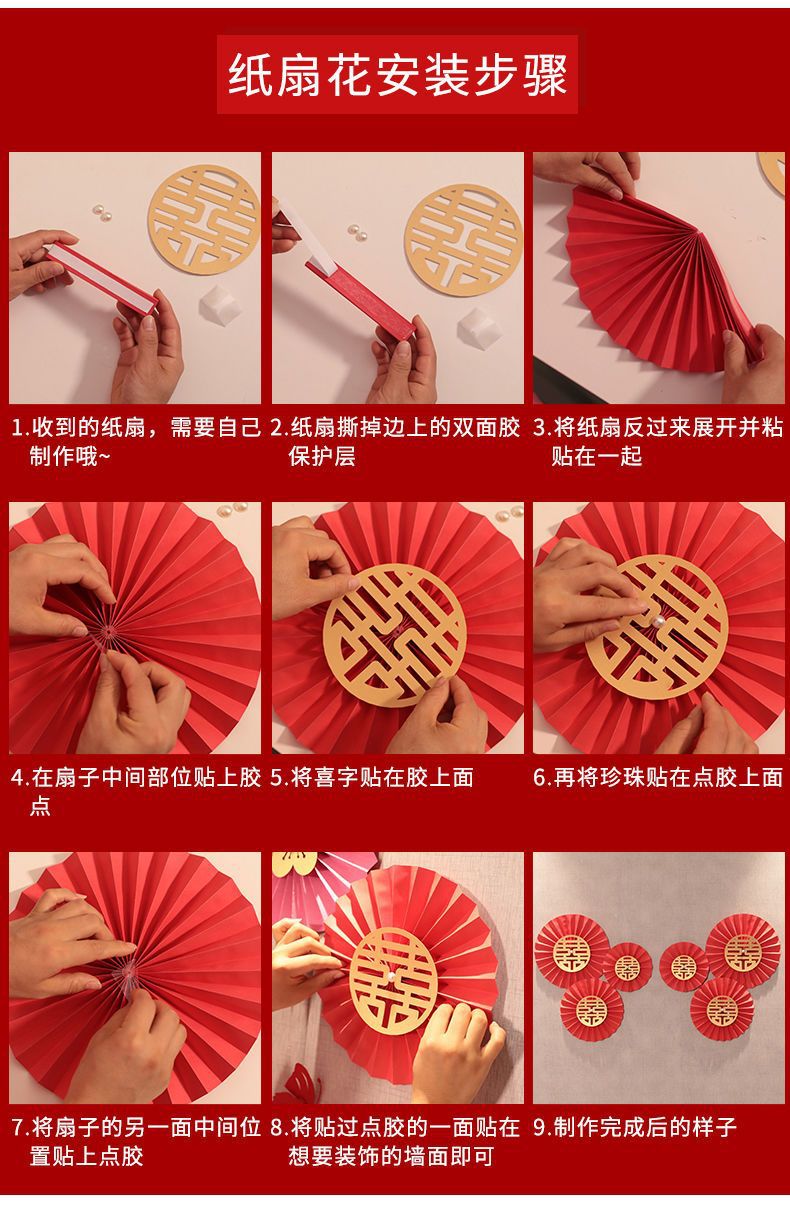 纸扇花安装步骤

1.收到的纸扇，需要自己制作哦~

2.纸扇撕掉边上的双面胶保护层

3.将纸扇反过来展开并粘贴在一起

4.在扇子中间部位贴上胶点

5.将喜字贴在胶上面

6.再将珍珠贴在点胶上面

7.将扇子的另一面中间位置贴上点胶

8.将贴过点胶的一面贴在想要装饰的墙面即可

9.制作完成后的样子