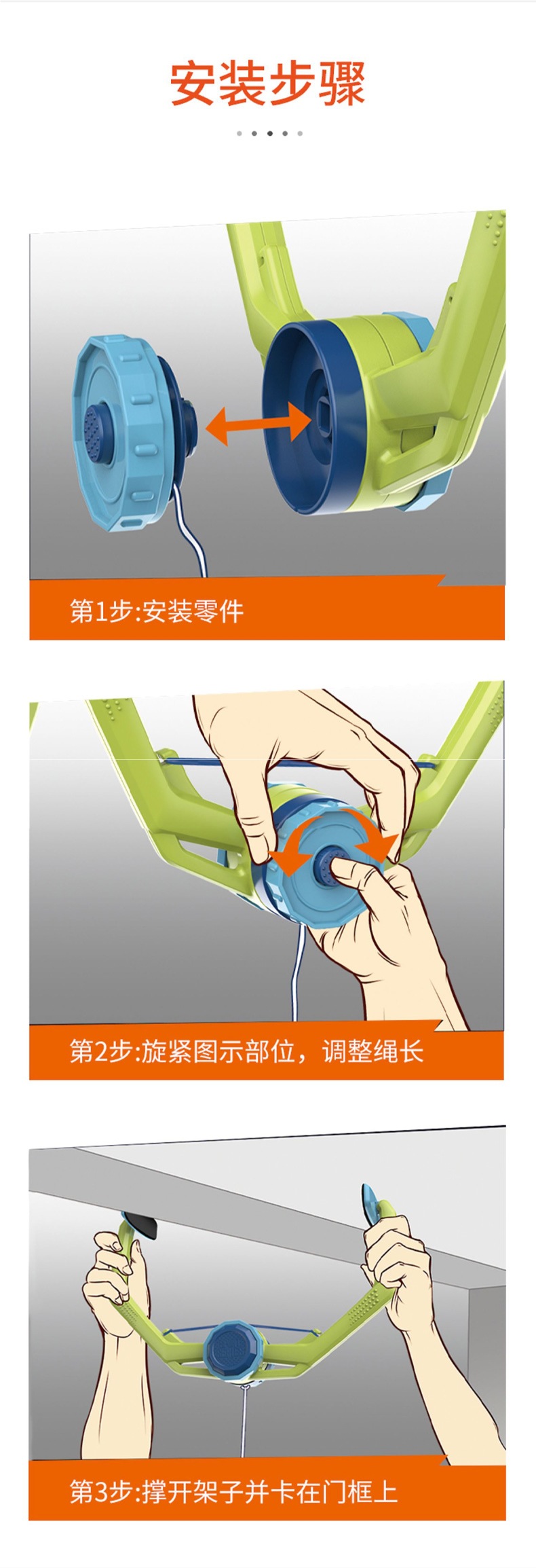 安装步骤

第1步:安装零件

第2步:旋紧图示部位，调整绳长

第3步:撑开架子并卡在门框上