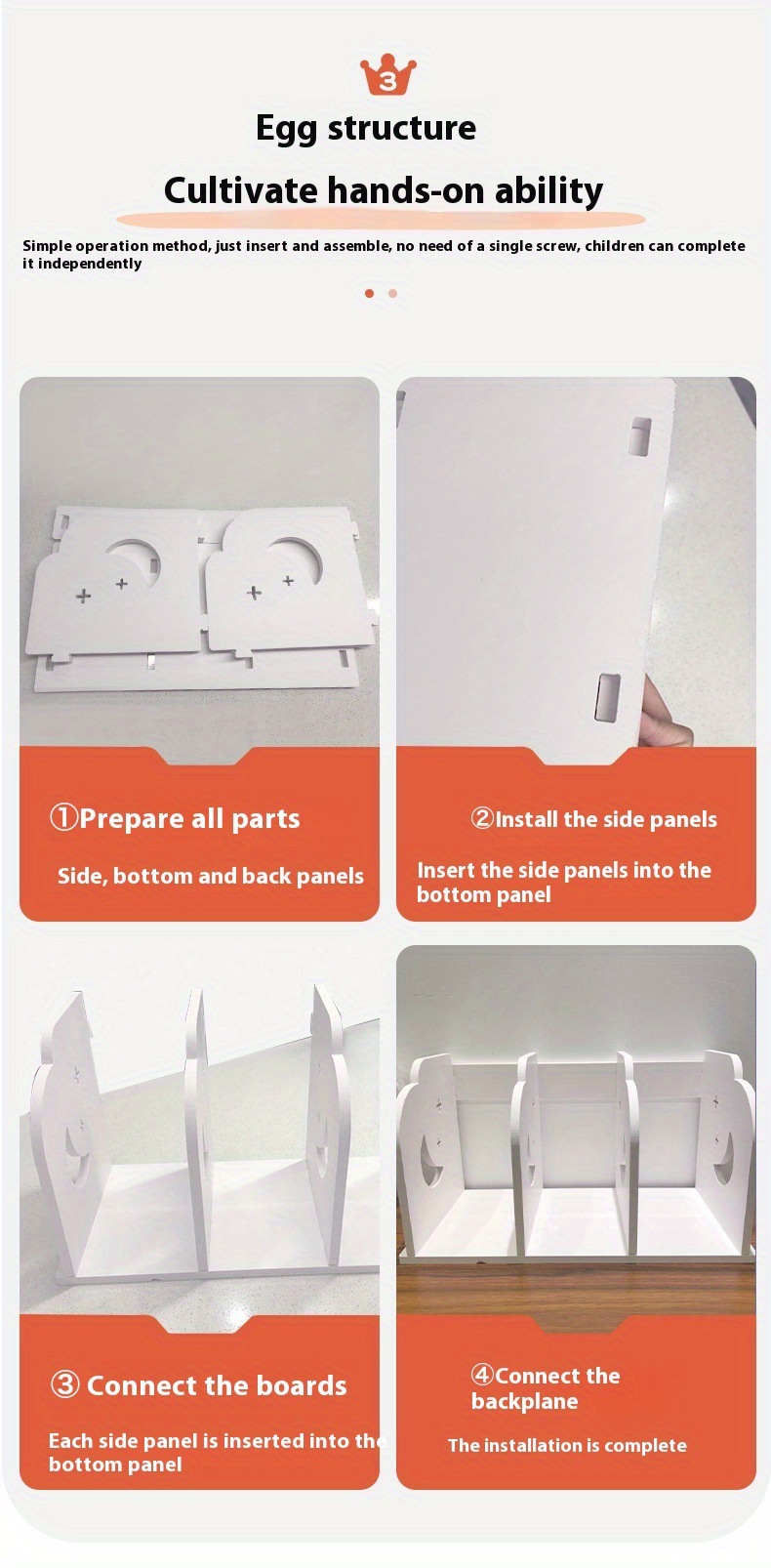 3

Egg structure

Cultivate hands-on ability

Simple operation method, just insert and assemble, no need of a single screw, children can complete it independently

①Prepare all parts

Side, bottom and back panels

②Install the side panels

Insert the side panels into the bottom panel

③ Connect the boards

Each side panel is inserted into the bottom panel

④Connect the backplane

The installation is complete