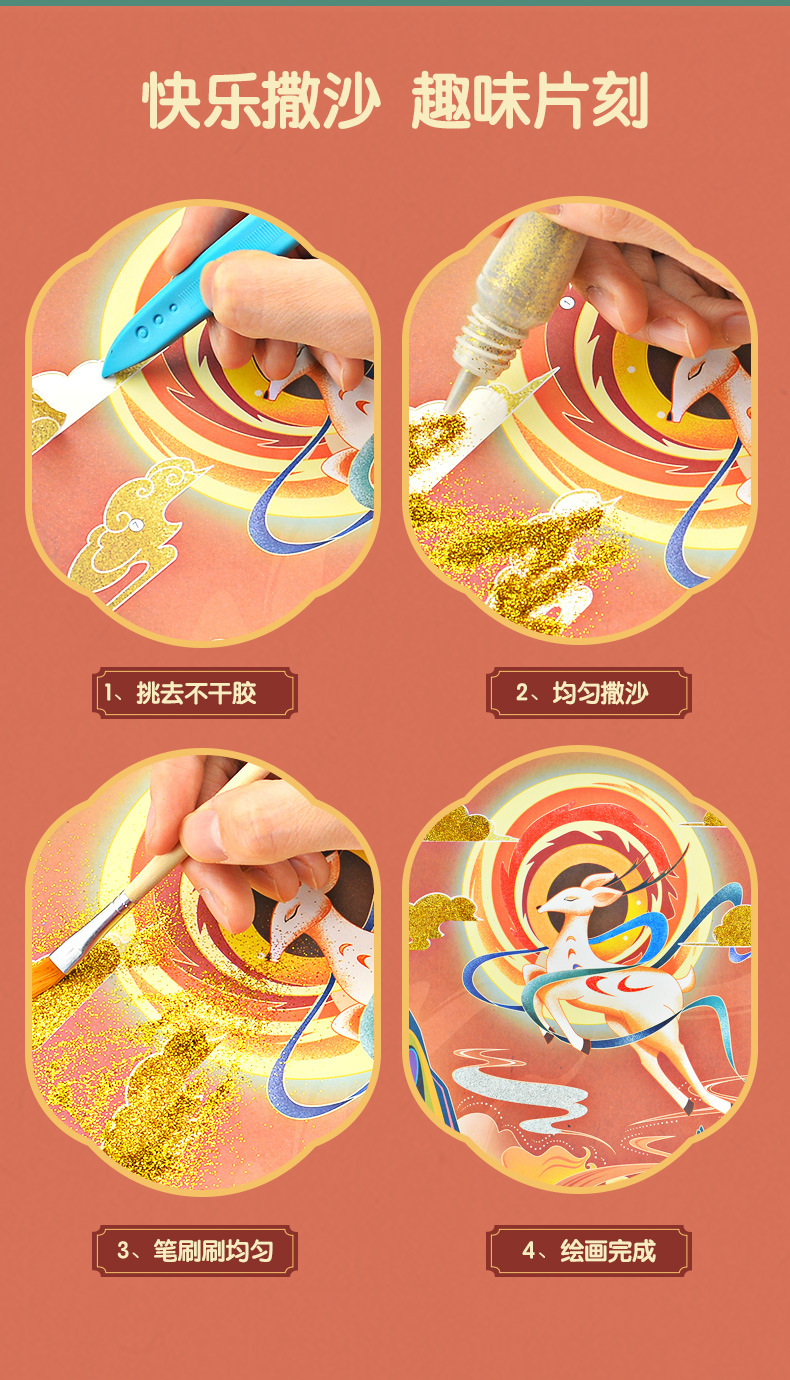 快乐撒沙 趣味片刻

1、挑去不干胶

2、均匀撒沙

3、笔刷刷均匀

4、绘画完成