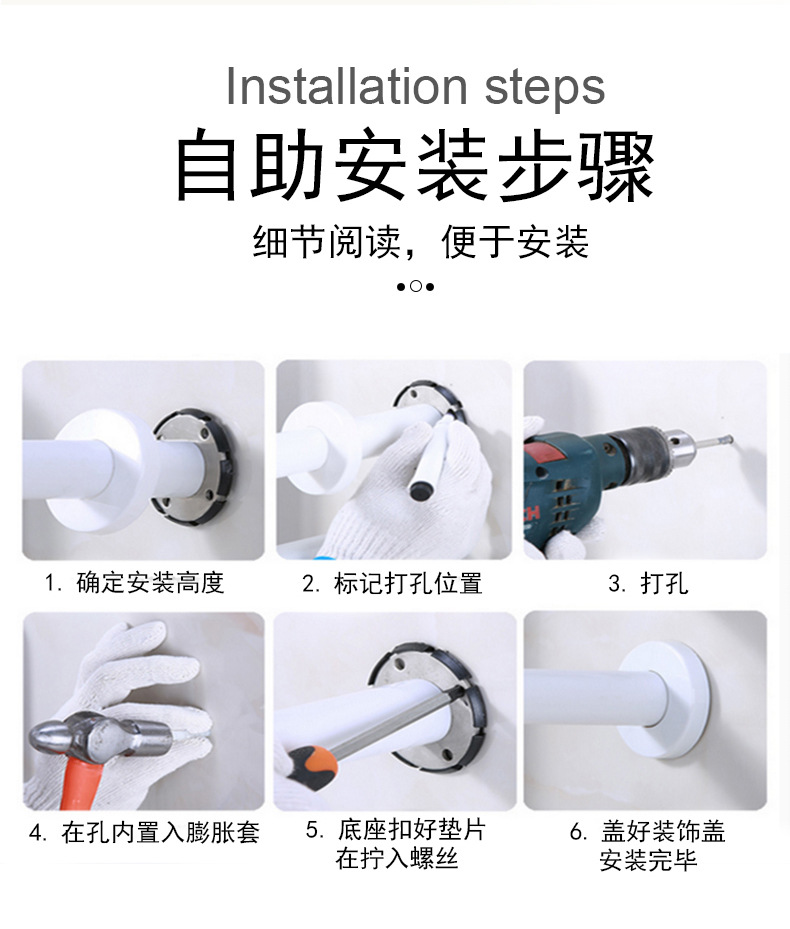 Installation steps
自助安装步骤
细节阅读，便于安装

1. 确定安装高度

2. 标记打孔位置

3. 打孔

4. 在孔内置入膨胀套

5. 底座扣好垫片 在拧入螺丝

6. 盖好装饰盖 安装完毕