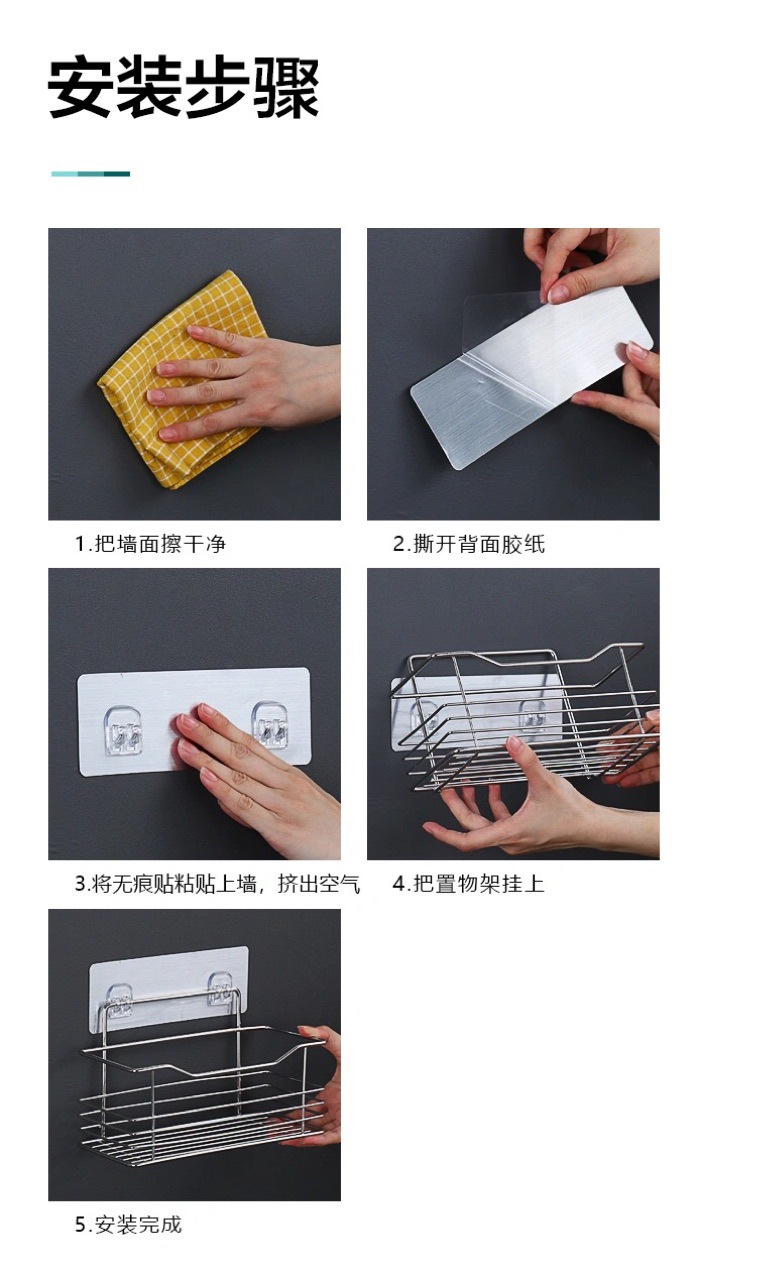 安装步骤

1.把墙面擦干净

2.撕开背面胶纸

3.将无痕贴粘贴上墙，挤出空气

4.把置物架挂上

5.安装完成