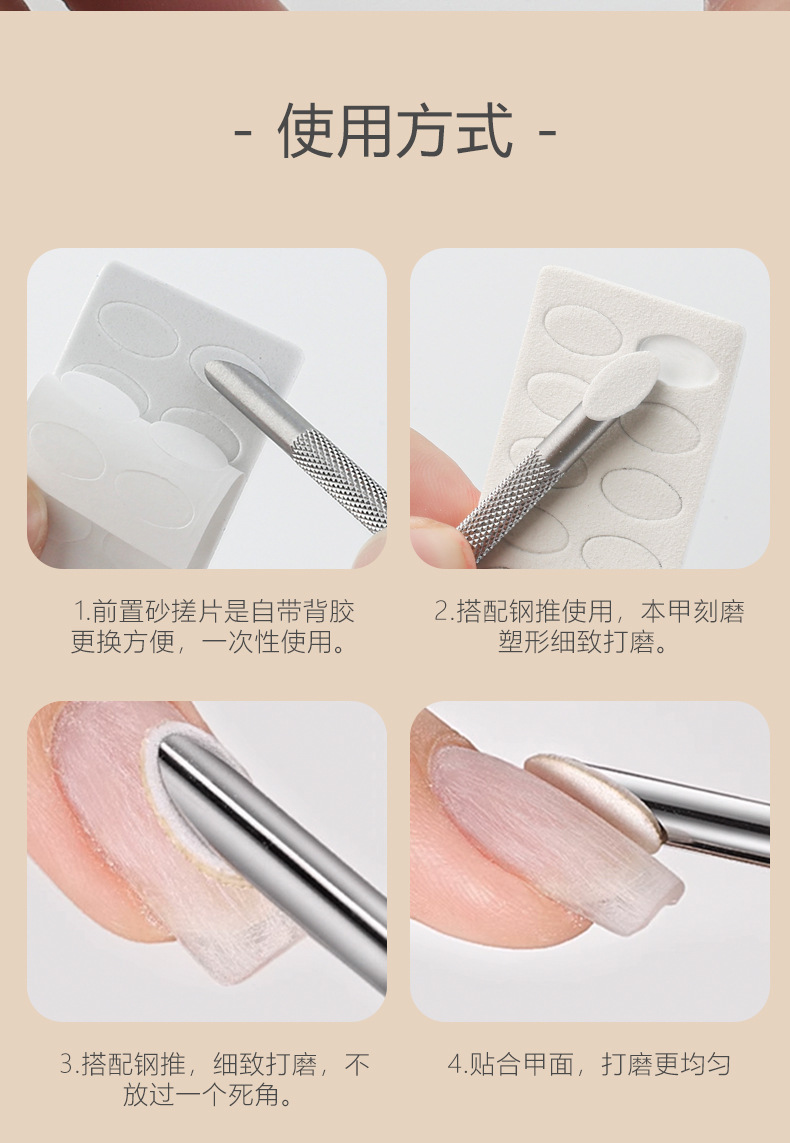 - 使用方式 -

1.前置砂搓片是自带背胶更换方便，一次性使用。

2.搭配钢推使用，本甲刻磨塑形细致打磨。

3.搭配钢推，细致打磨，不放过一个死角。

4.贴合甲面，打磨更均匀