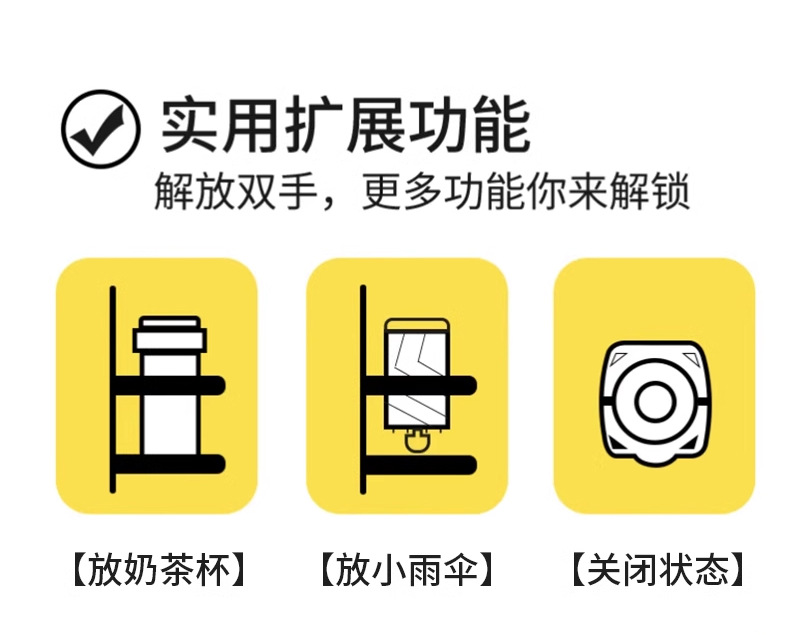 实用扩展功能
解放双手，更多功能你来解锁

【放奶茶杯】

【放小雨伞】

【关闭状态】