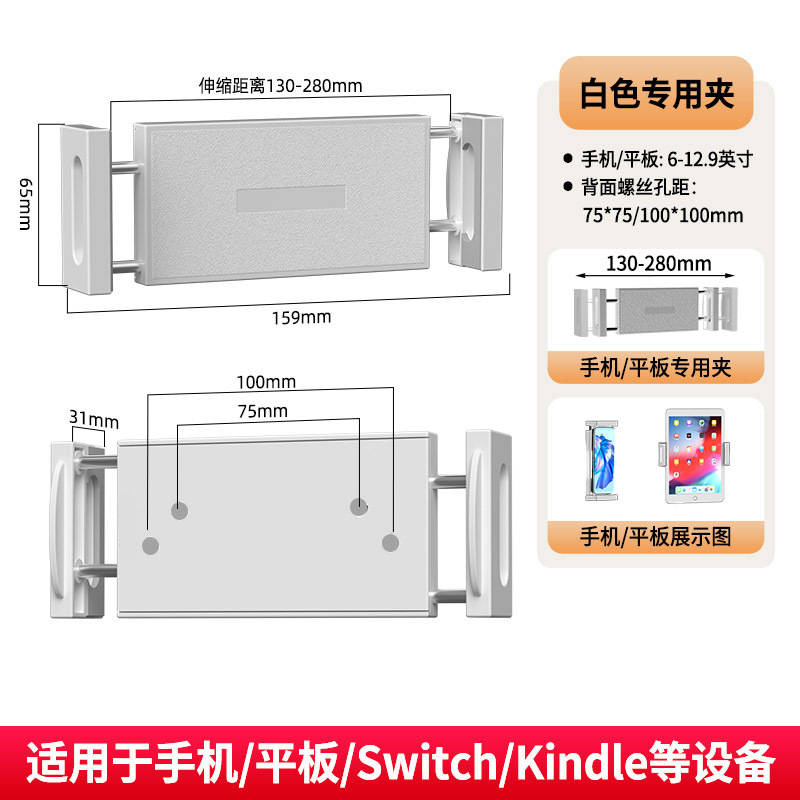 伸缩距离130-280mm

65mm

159mm

100mm

75mm

31mm

白色专用夹

● 手机/平板: 6-12.9英寸
● 背面螺丝孔距: 75*75/100*100mm

130-280mm

手机/平板专用夹

手机/平板展示图

适用于手机/平板/Switch/Kindle等设备