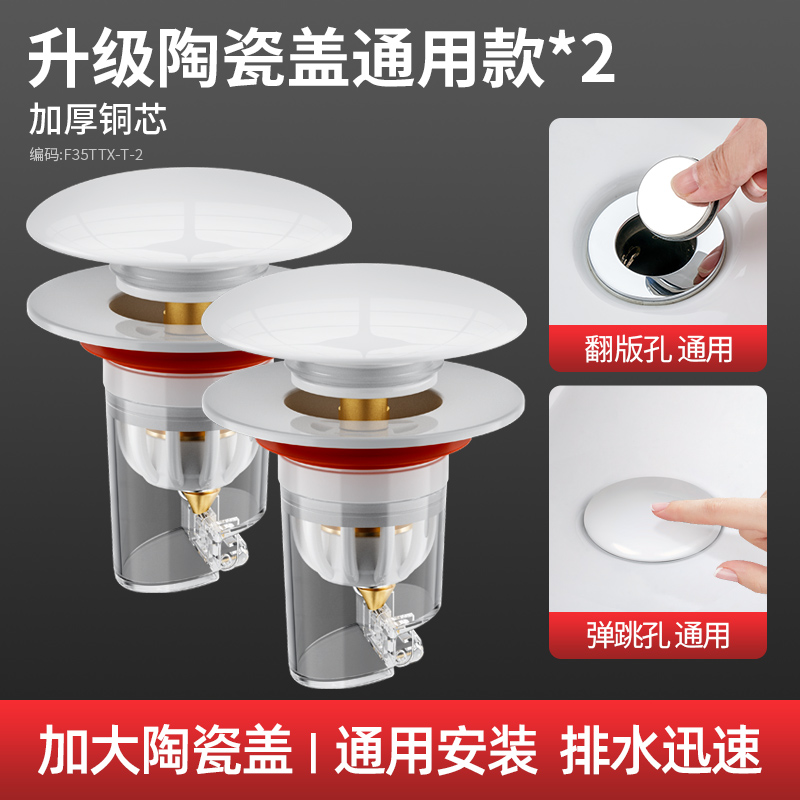 升级陶瓷盖通用款*2

加厚铜芯

编码:F35TTX-T-2

翻版孔 通用

弹跳孔 通用

加大陶瓷盖 | 通用安装 排水迅速