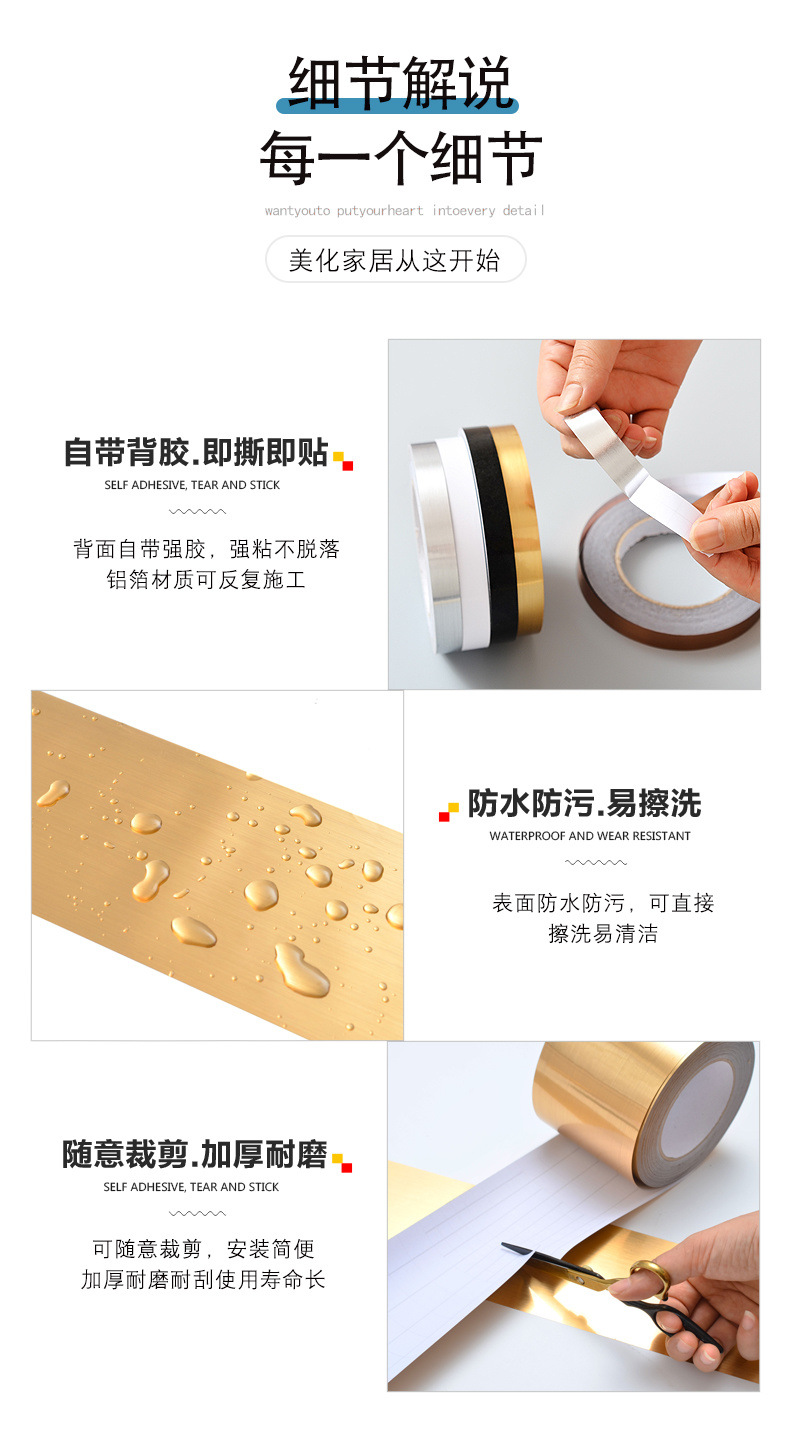 细节解说
每一个细节
wantyouto putyourheart intoevery detail
美化家居从这开始

自带背胶.即撕即贴
SELF ADHESIVE, TEAR AND STICK
背面自带强胶，强粘不脱落
铝箔材质可反复施工

防水防污.易擦洗
WATERPROOF AND WEAR RESISTANT
表面防水防污，可直接
擦洗易清洁

随意裁剪.加厚耐磨
SELF ADHESIVE, TEAR AND STICK
可随意裁剪，安装简便
加厚耐磨耐刮使用寿命长