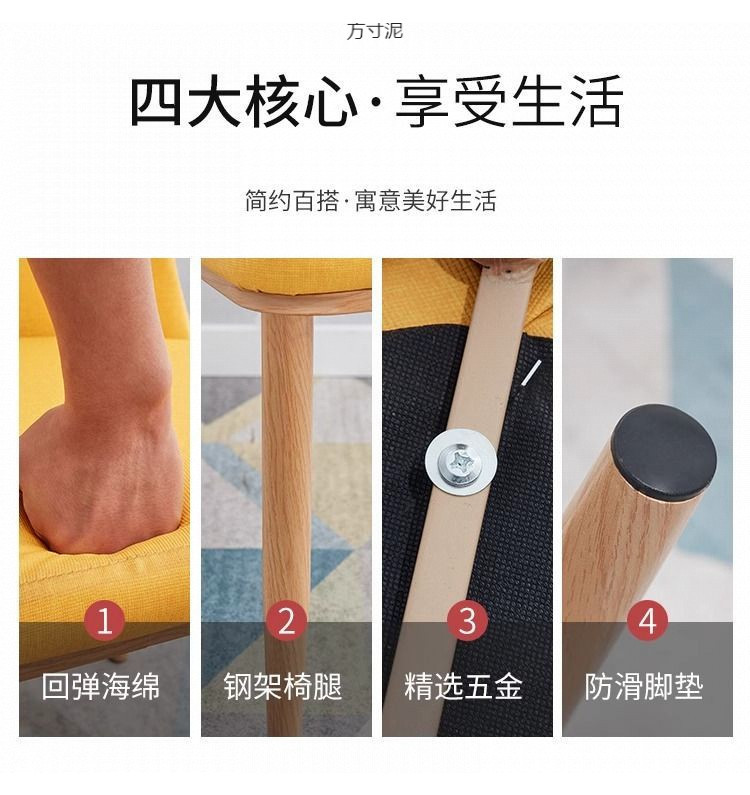 方寸泥

四大核心·享受生活

简约百搭·寓意美好生活

1
回弹海绵

2
钢架椅腿

3
精选五金

4
防滑脚垫