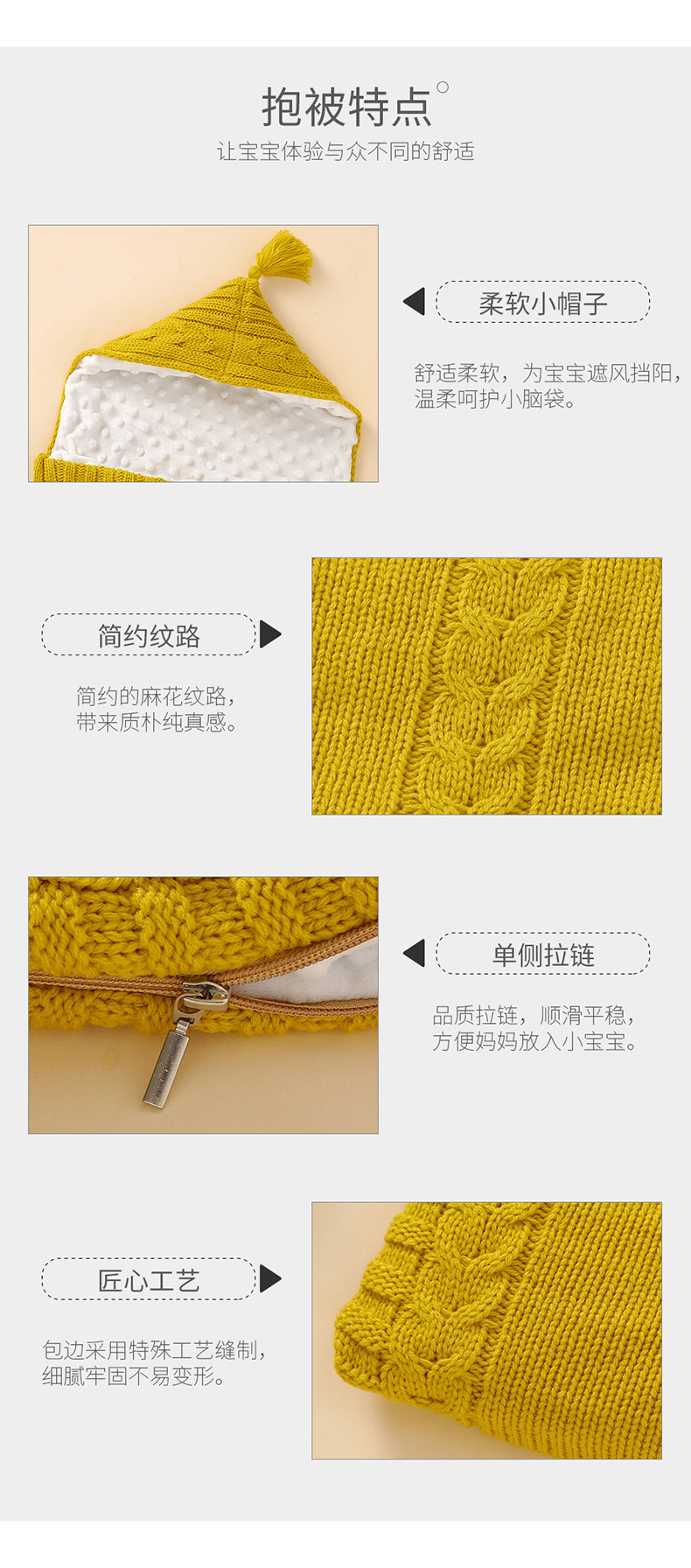 抱被特点

让宝宝体验与众不同的舒适

柔软小帽子

舒适柔软，为宝宝遮风挡阳，温柔呵护小脑袋。

简约纹路

简约的麻花纹路，带来质朴纯真感。

单侧拉链

品质拉链，顺滑平稳，方便妈妈放入小宝宝。

匠心工艺

包边采用特殊工艺缝制，细腻牢固不易变形。