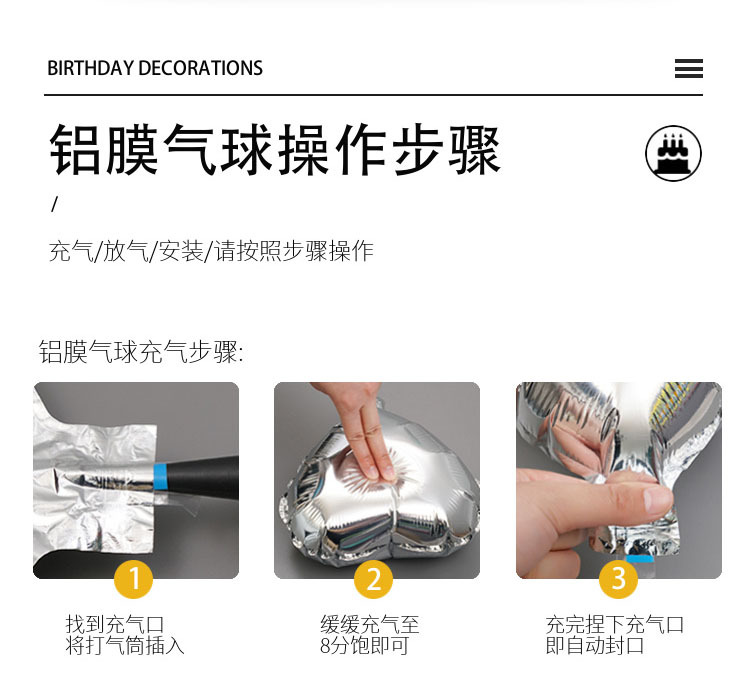 BIRTHDAY DECORATIONS

铝膜气球操作步骤

/

充气/放气/安装/请按照步骤操作

铝膜气球充气步骤:

1

找到充气口
将打气筒插入

2

缓缓充气至
8分饱即可

3

充完捏下充气口
即自动封口