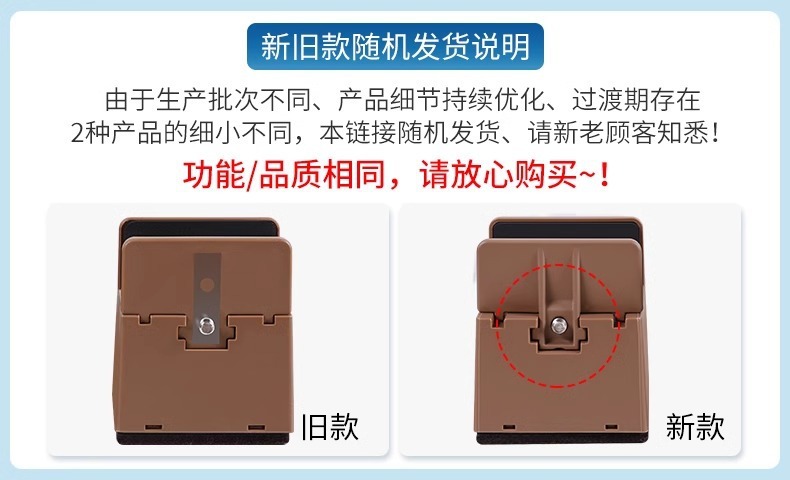 新旧款随机发货说明

由于生产批次不同、产品细节持续优化、过渡期存在2种产品的细小不同，本链接随机发货、请新老顾客知悉！

功能/品质相同，请放心购买~！

旧款

新款