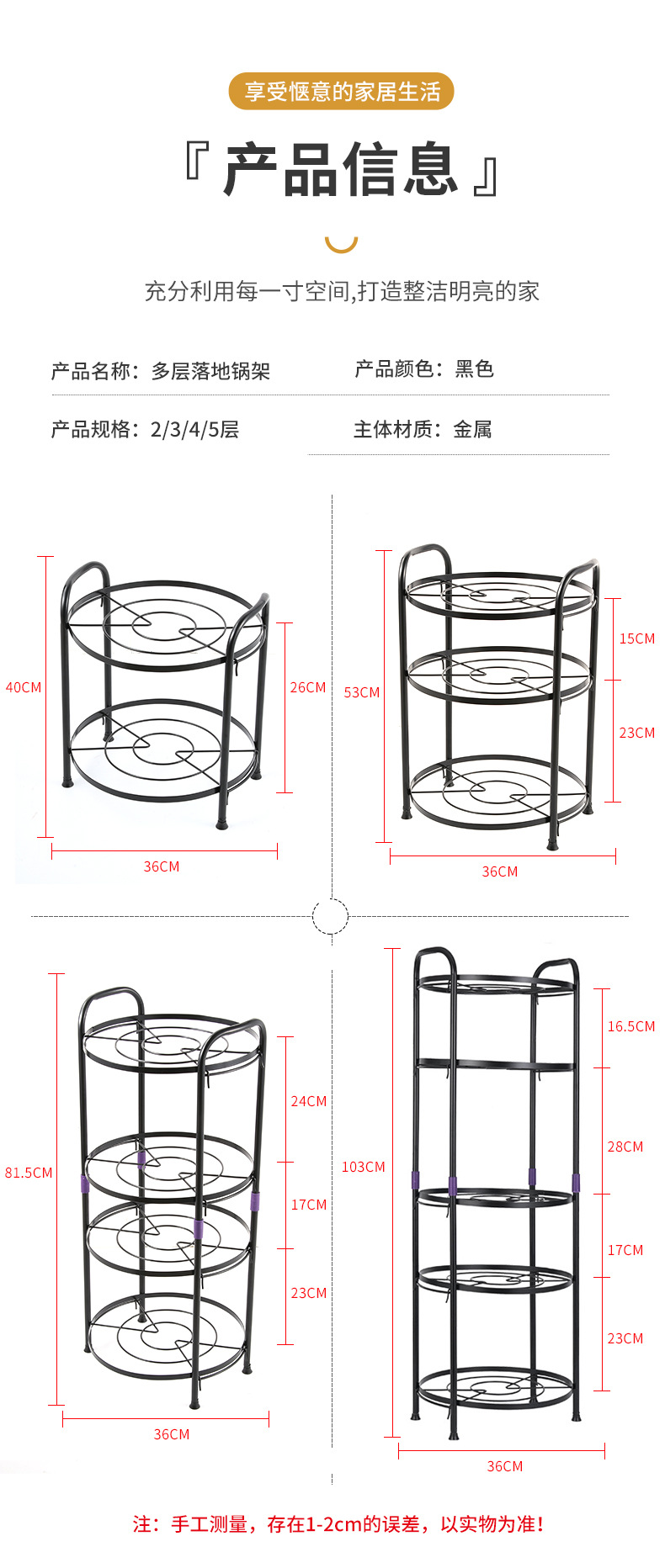 享受惬意的家居生活

『 产品信息 』

充分利用每一寸空间,打造整洁明亮的家

产品名称：多层落地锅架

产品颜色：黑色

产品规格：2/3/4/5层

主体材质：金属

40CM

26CM

36CM

53CM

15CM

23CM

36CM

81.5CM

24CM

17CM

23CM

36CM

103CM

16.5CM

28CM

17CM

23CM

36CM

注：手工测量，存在1-2cm的误差，以实物为准!