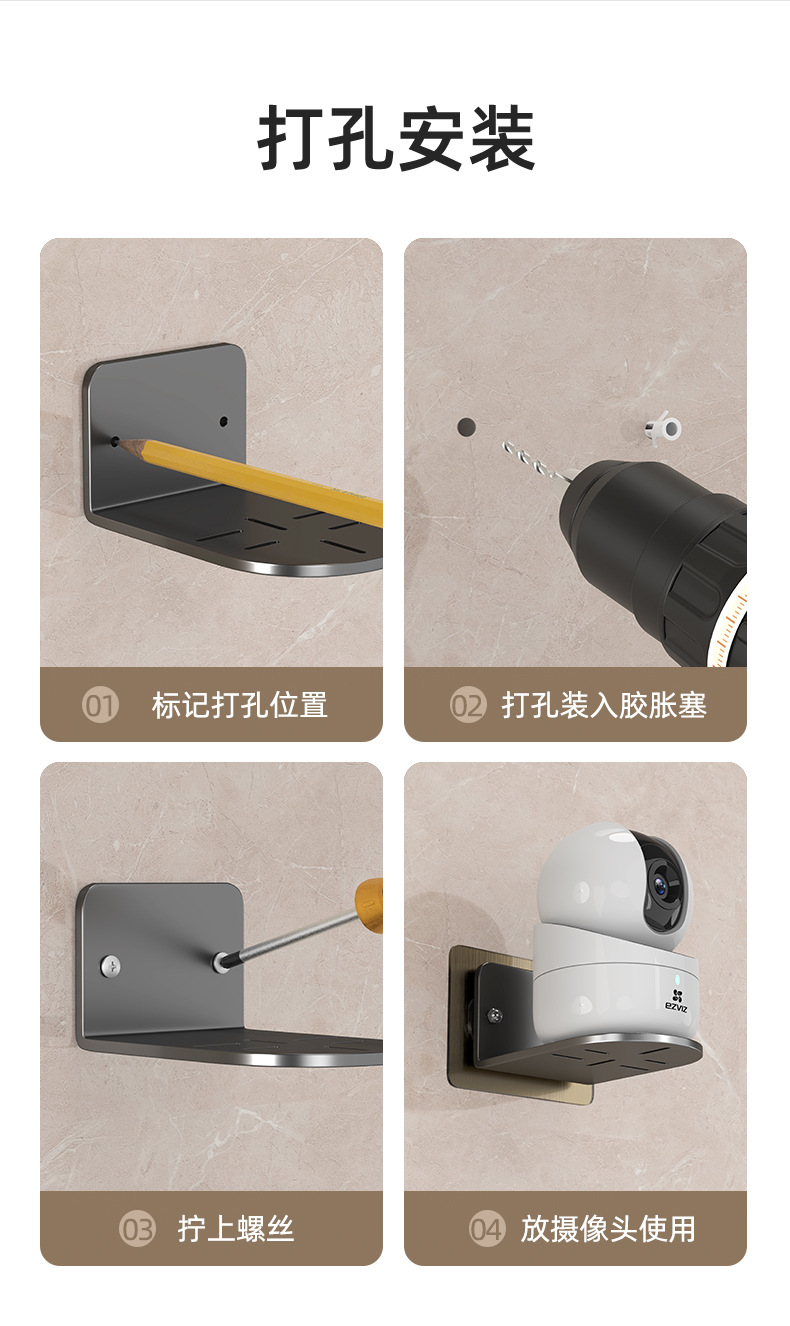 打孔安装

01 标记打孔位置

02 打孔装入胶胀塞

03 拧上螺丝

EZVIZ

04 放摄像头使用