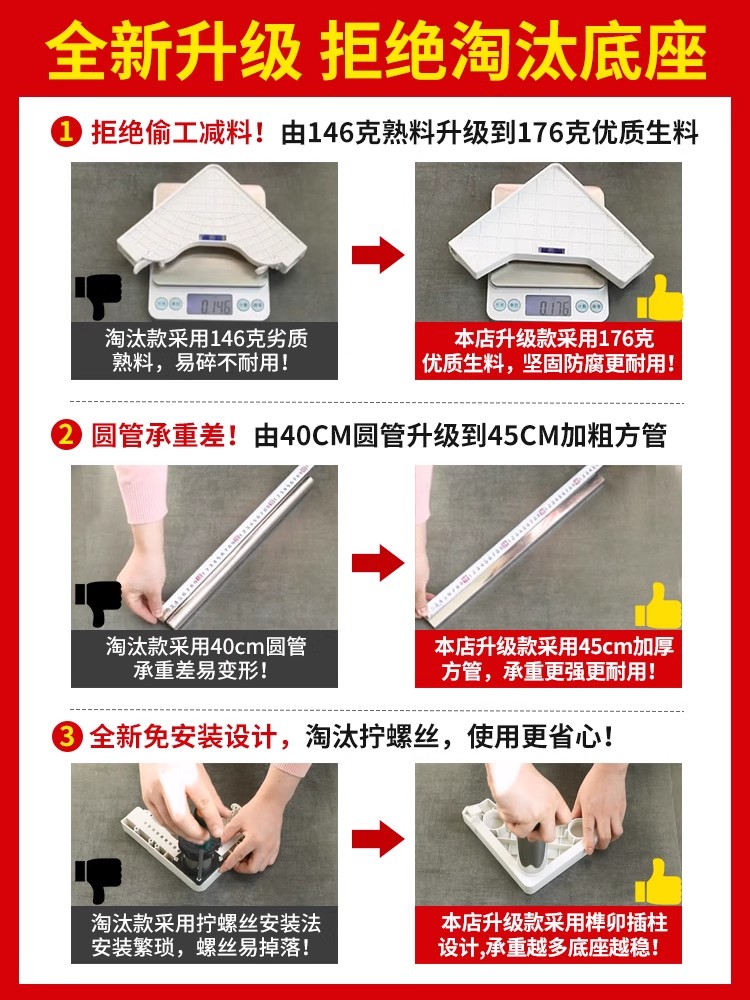 全新升级 拒绝淘汰底座

1 拒绝偷工减料！由146克熟料升级到176克优质生料

0.146

淘汰款采用146克劣质熟料，易碎不耐用！

0.176

本店升级款采用176克优质生料，坚固防腐更耐用！

2 圆管承重差！由40CM圆管升级到45CM加粗方管

淘汰款采用40cm圆管承重差易变形！

本店升级款采用45cm加厚方管，承重更强更耐用！

3 全新免安装设计，淘汰拧螺丝，使用更省心！

淘汰款采用拧螺丝安装法安装繁琐，螺丝易掉落！

本店升级款采用榫卯插柱设计，承重越多底座越稳！