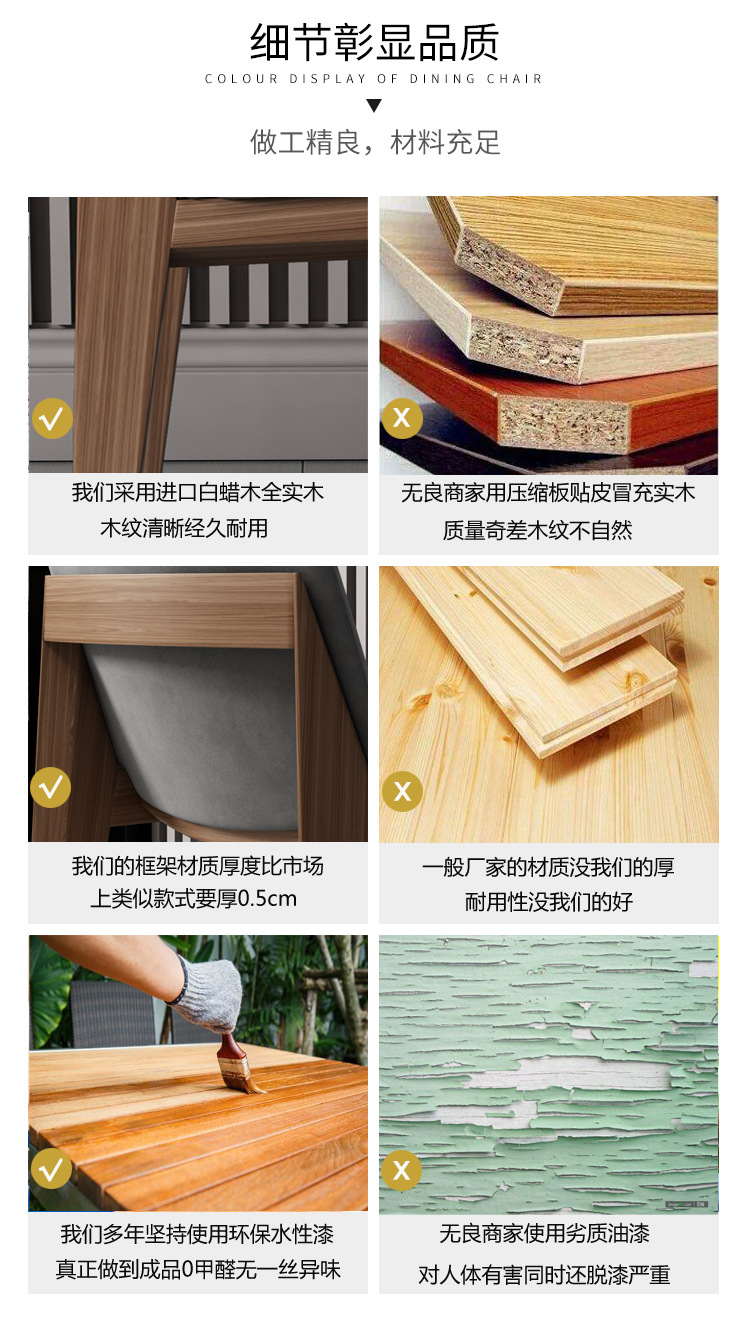 细节彰显品质

COLOUR DISPLAY OF DINING CHAIR

做工精良，材料充足

我们采用进口白蜡木全实木
木纹清晰经久耐用

X

无良商家用压缩板贴皮冒充实木
质量奇差木纹不自然

我们的框架材质厚度比市场
上类似款式要厚0.5cm

X

一般厂家的材质没我们的厚
耐用性没我们的好

我们多年坚持使用环保水性漆
真正做到成品0甲醛无一丝异味

X

无良商家使用劣质油漆
对人体有害同时还脱漆严重