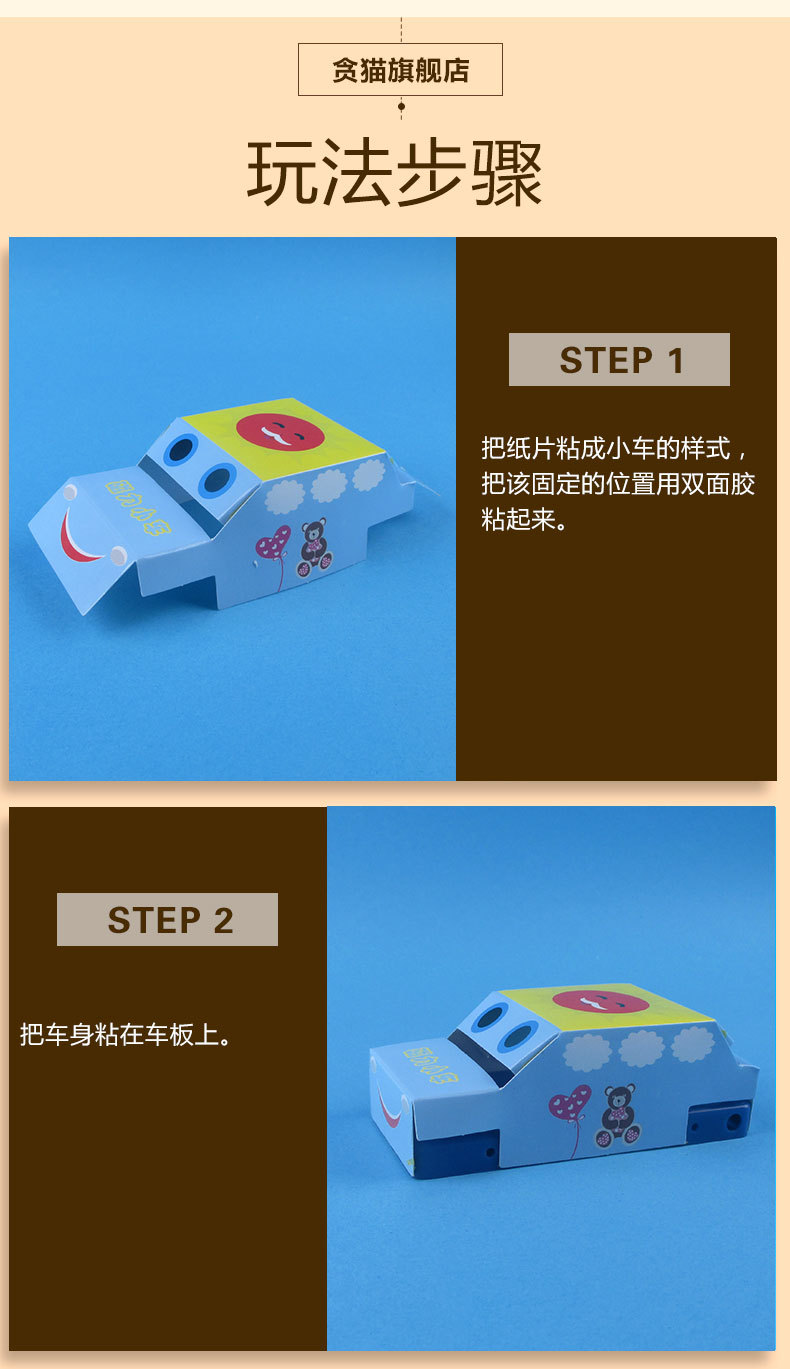 贪猫旗舰店

玩法步骤

STEP 1

把纸片粘成小车的样式，把该固定的位置用双面胶粘起来。

STEP 2

把车身粘在车板上。