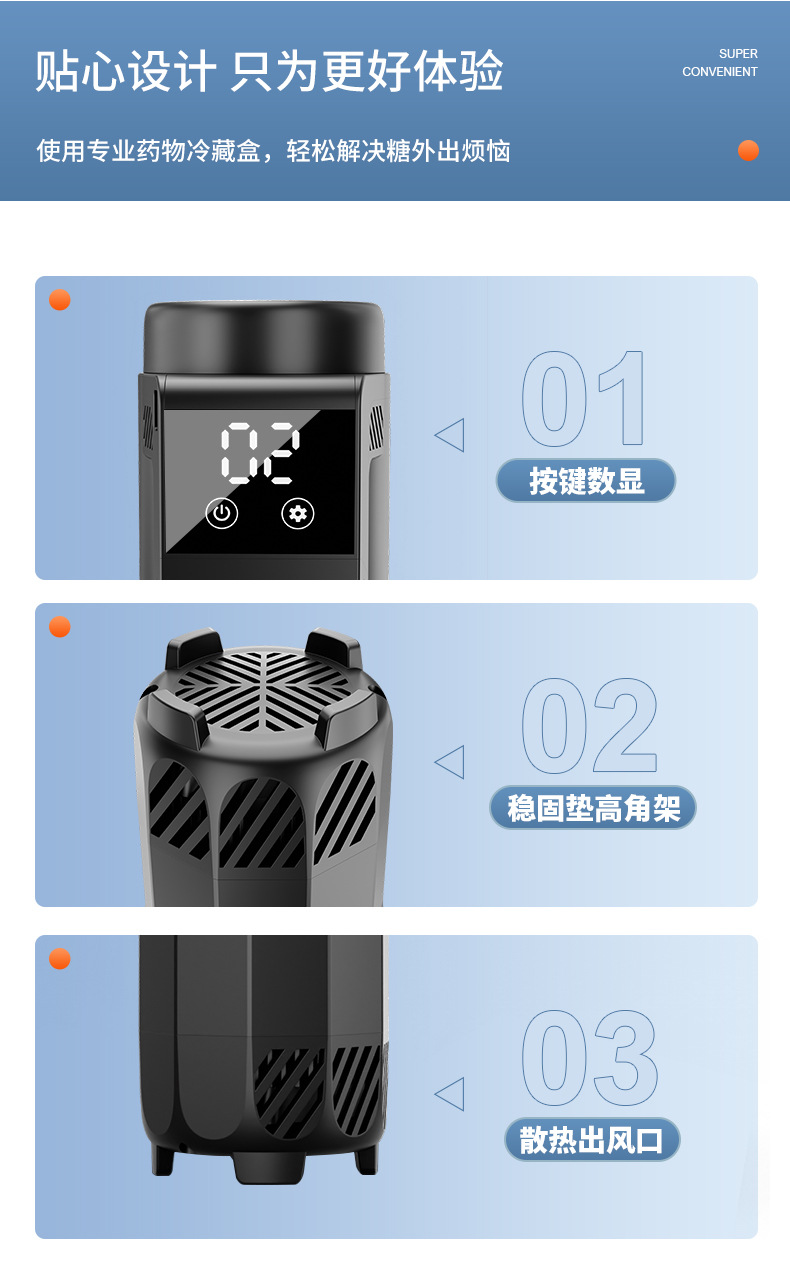 贴心设计 只为更好体验

SUPER CONVENIENT

使用专业药物冷藏盒，轻松解决糖外出烦恼

02

01

按键数显

02

稳固垫高角架

03

散热出风口