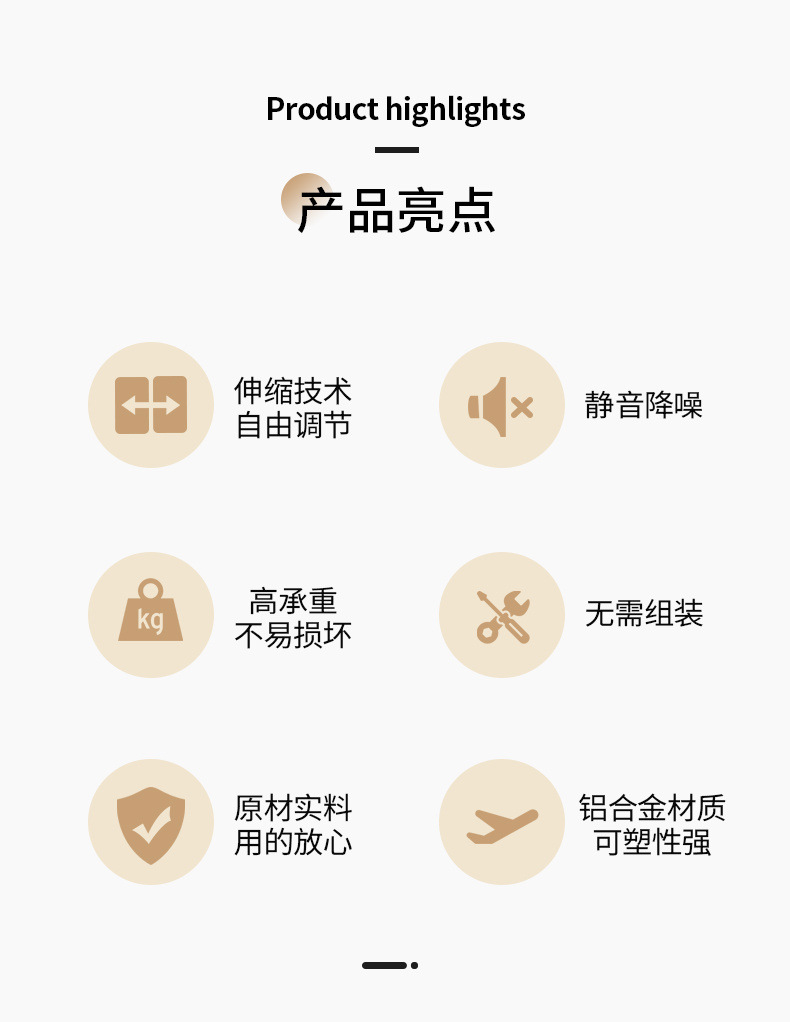 Product highlights

产品亮点

伸缩技术
自由调节

静音降噪

kg

高承重
不易损坏

无需组装

原材实料
用的放心

铝合金材质
可塑性强