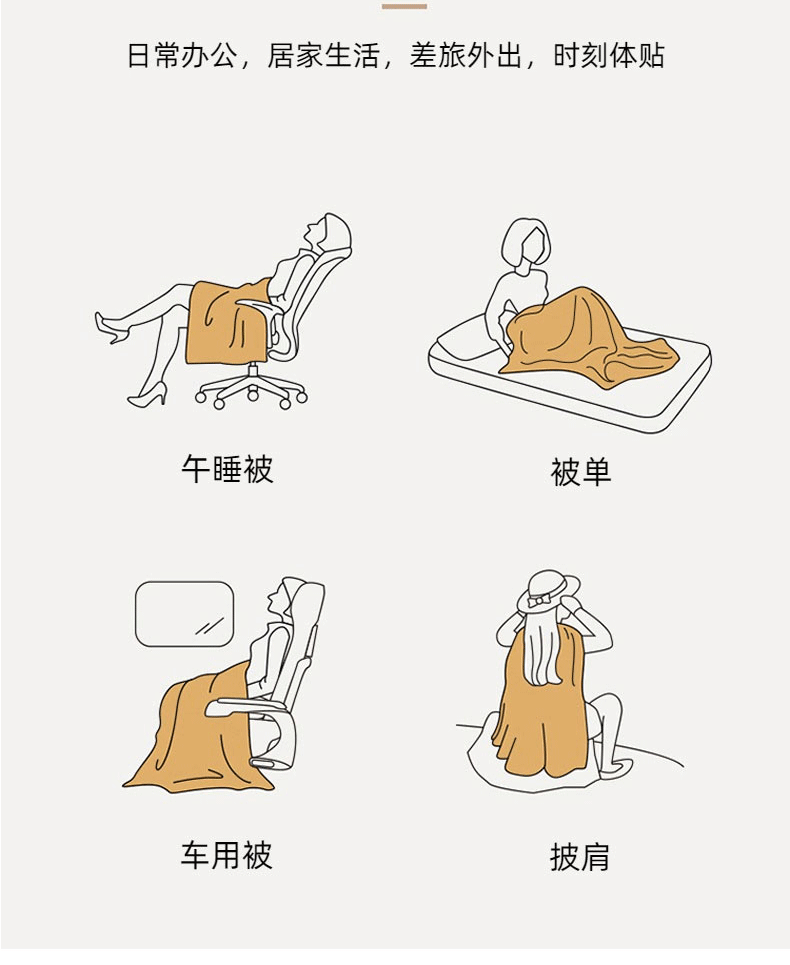 日常办公，居家生活，差旅外出，时刻体贴

午睡被

被单

车用被

披肩