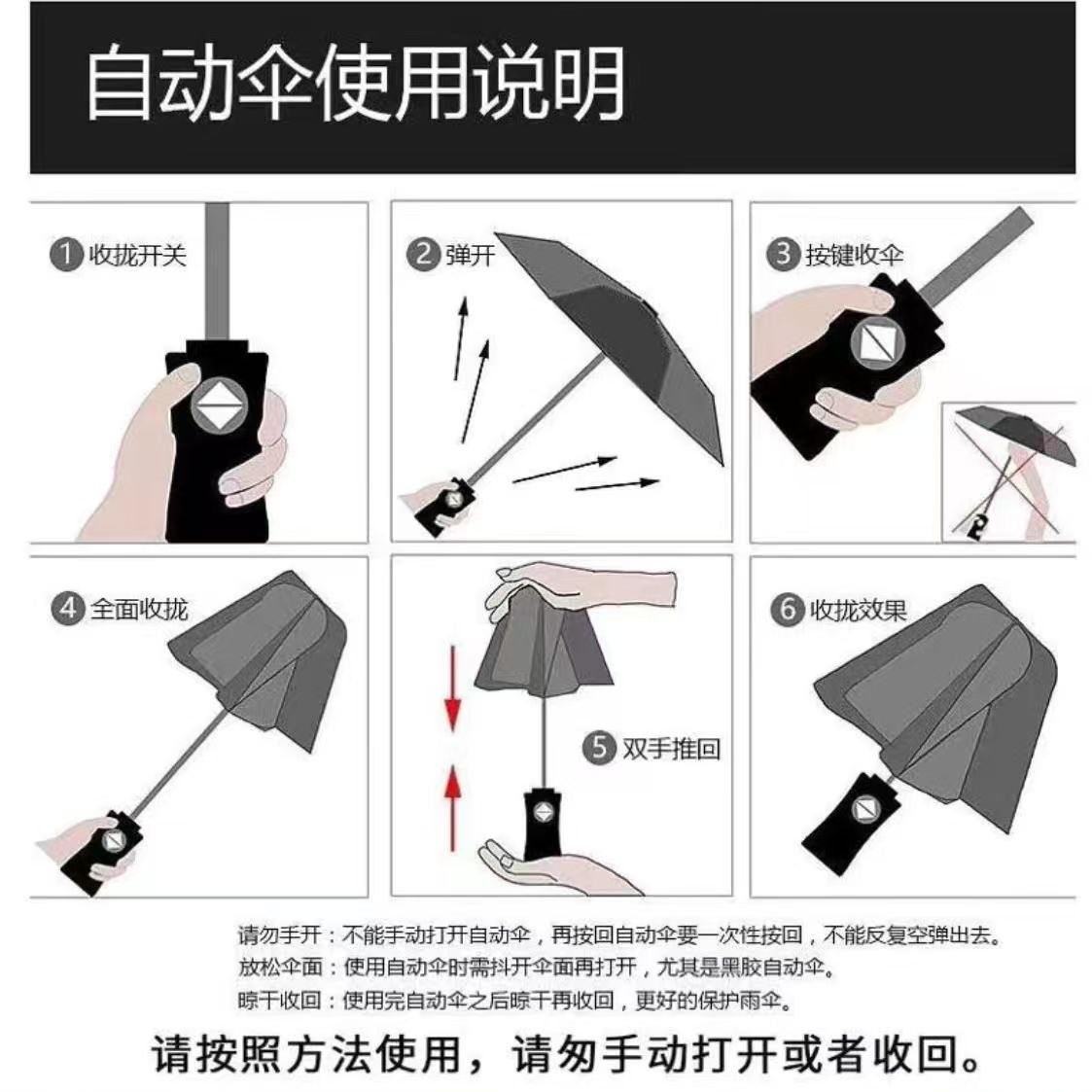 自动伞使用说明

1 收拢开关

2 弹开

3 按键收伞

4 全面收拢

5 双手推回

6 收拢效果

请勿手开：不能手动打开自动伞，再按回自动伞要一次性按回，不能反复空弹出去。
放松伞面：使用自动伞时需抖开伞面再打开，尤其是黑胶自动伞。
晾干收回：使用完自动伞之后晾干再收回，更好的保护雨伞。

请按照方法使用，请勿手动打开或者收回。