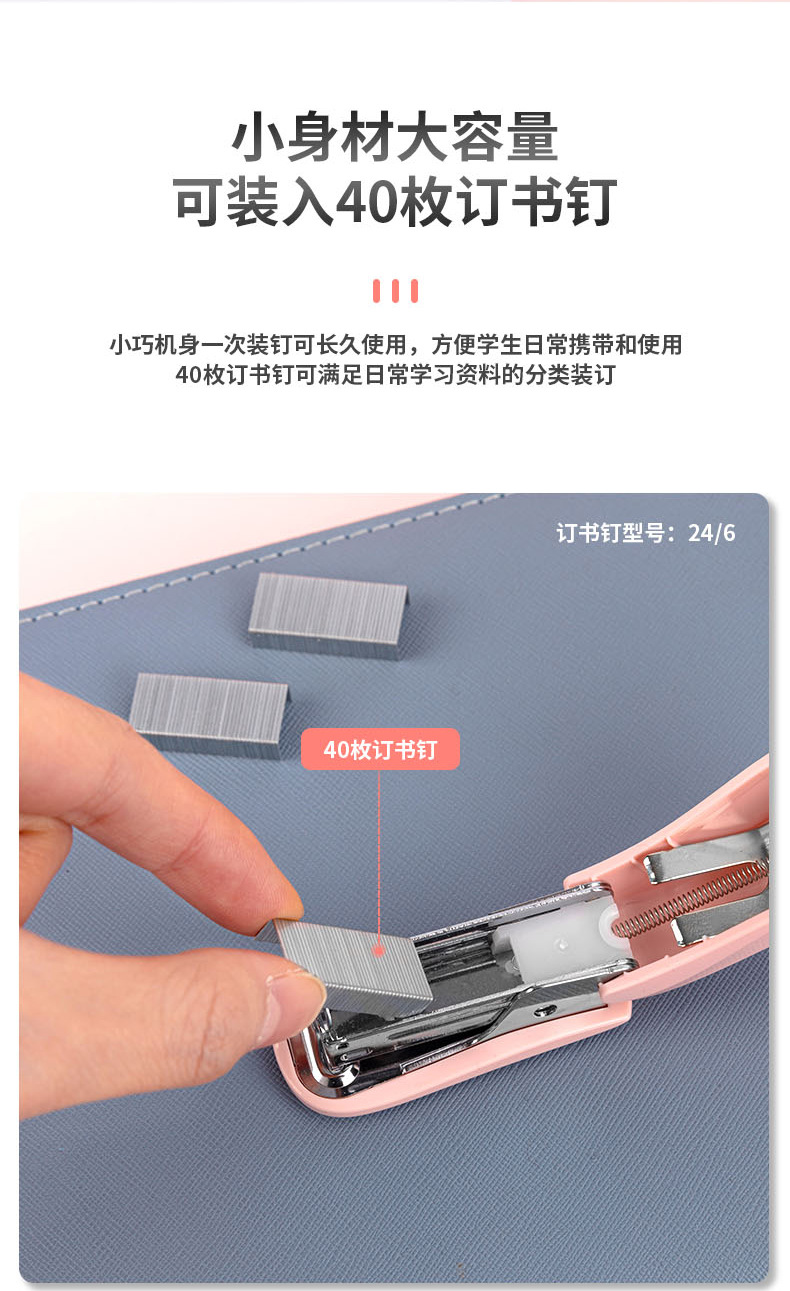 小身材大容量
可装入40枚订书钉

小巧机身一次装钉可长久使用，方便学生日常携带和使用
40枚订书钉可满足日常学习资料的分类装订

订书钉型号：24/6

40枚订书钉