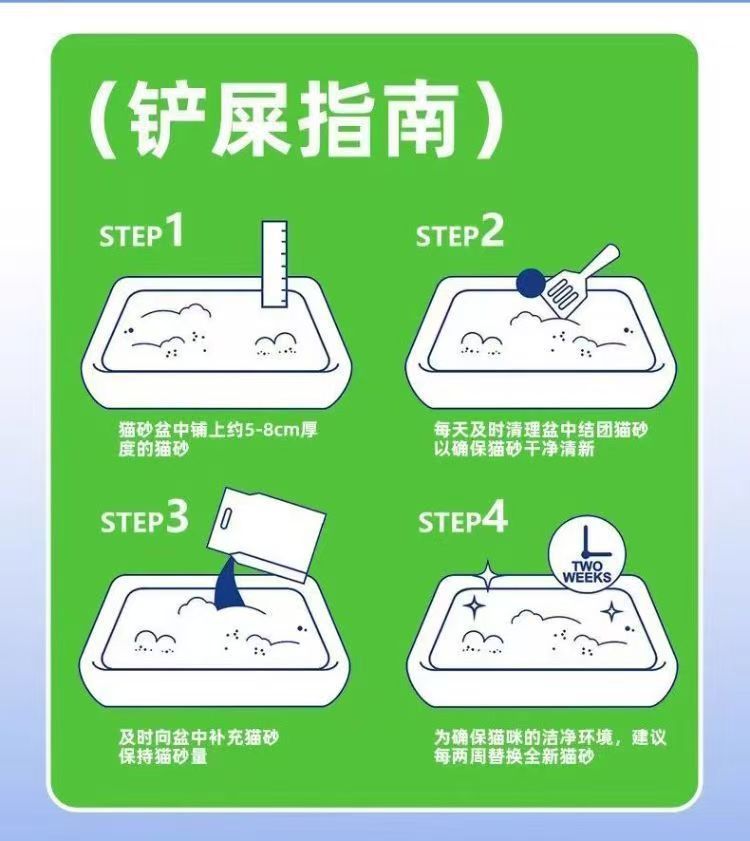 （铲屎指南）

STEP1

猫砂盆中铺上约5-8cm厚度的猫砂

STEP2

每天及时清理盆中结团猫砂以确保猫砂干净清新

STEP3

及时向盆中补充猫砂保持猫砂量

STEP4

TWO WEEKS

为确保猫咪的洁净环境，建议每两周替换全新猫砂