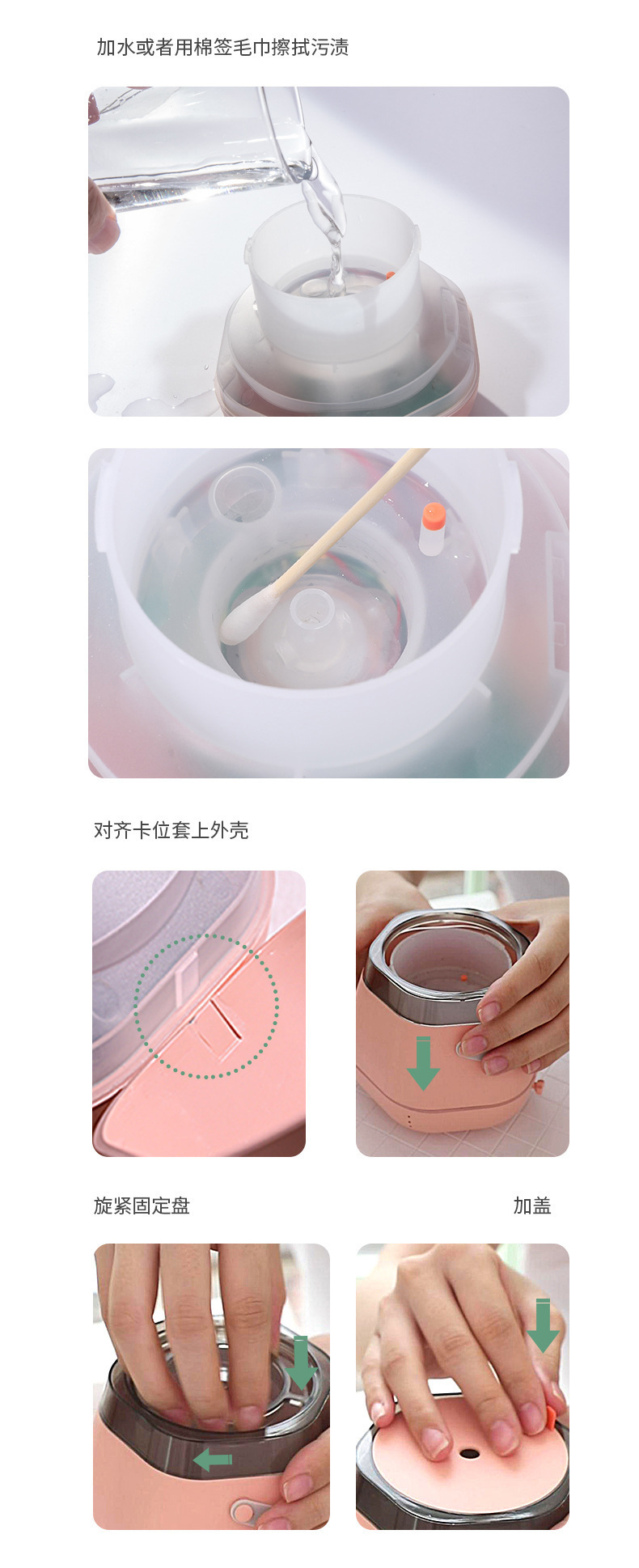 加水或者用棉签毛巾擦拭污渍

对齐卡位套上外壳

旋紧固定盘

加盖