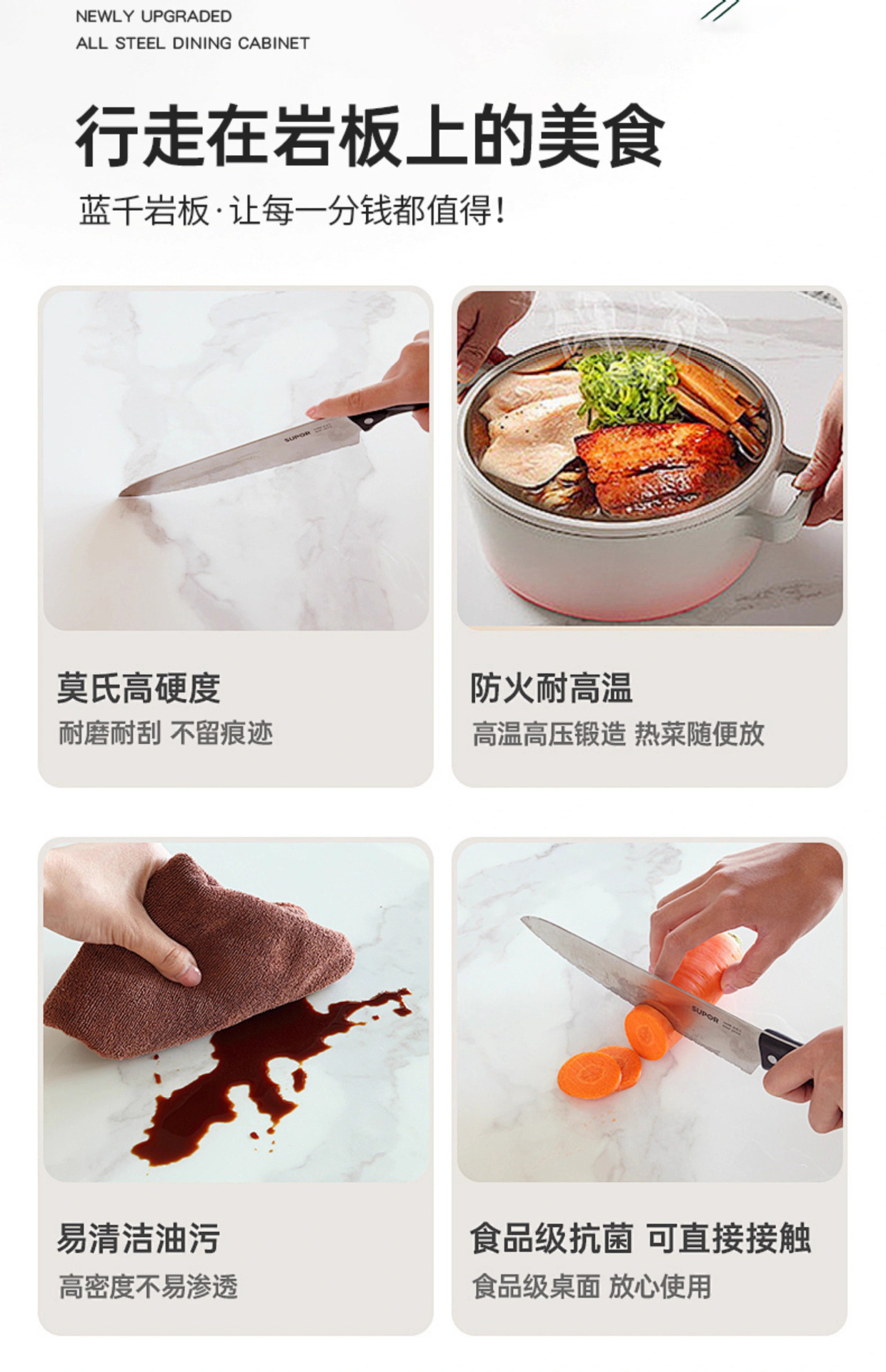 NEWLY UPGRADED
ALL STEEL DINING CABINET

行走在岩板上的美食

蓝千岩板·让每一分钱都值得!

SUPOR

莫氏高硬度
耐磨耐刮 不留痕迹

防火耐高温
高温高压锻造 热菜随便放

SUPOR

易清洁油污
高密度不易渗透

食品级抗菌 可直接接触
食品级桌面 放心使用