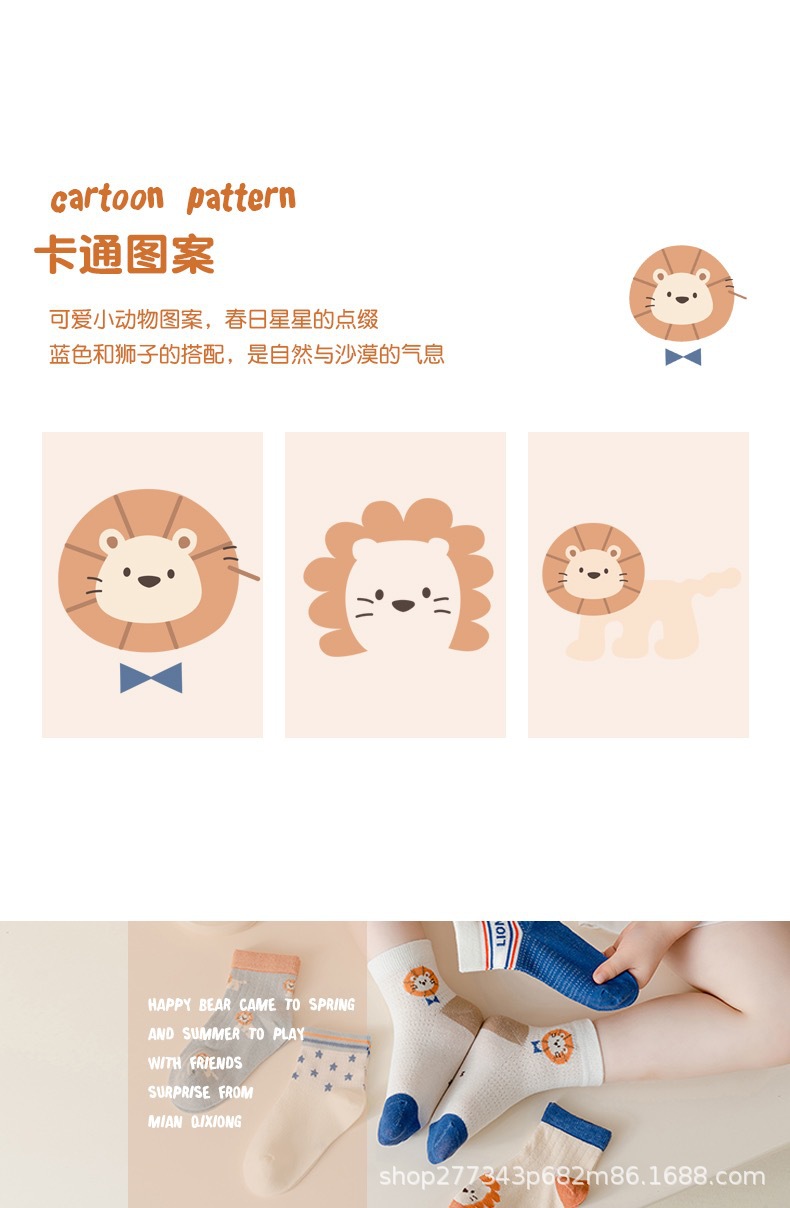 cartoon pattern
卡通图案

可爱小动物图案，春日星星的点缀
蓝色和狮子的搭配，是自然与沙漠的气息

HAPPY BEAR CAME TO SPRING AND SUMMER TO PLAY WITH FRIENDS SURPRISE FROM MIAN QIXIONG

LION

shop277343p682m86.1688.com