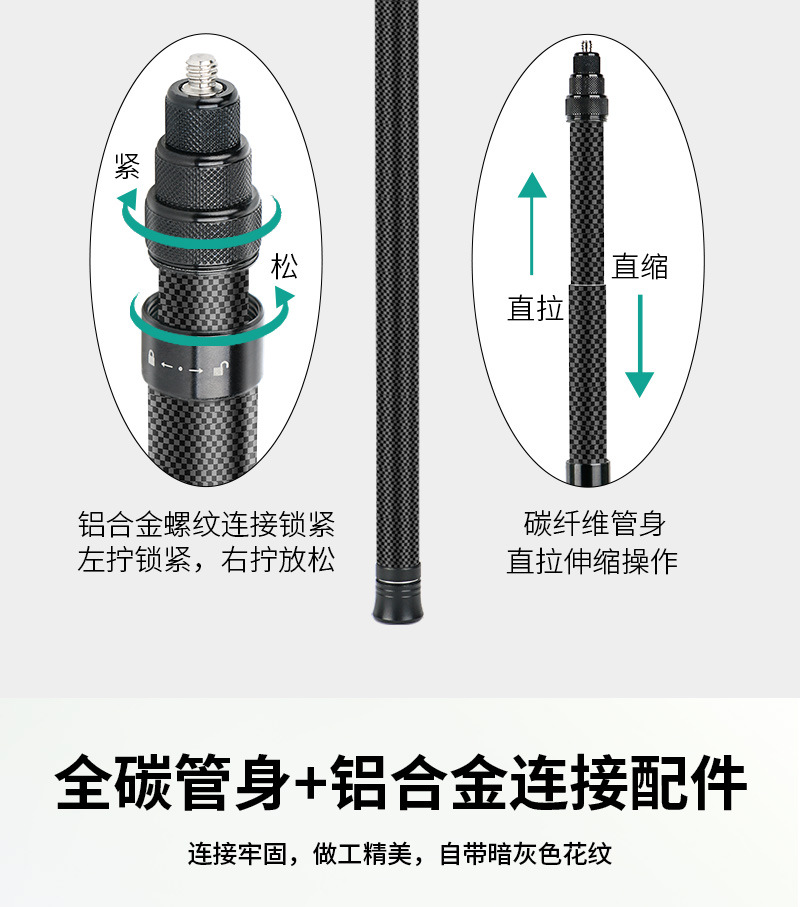 紧

松

铝合金螺纹连接锁紧
左拧锁紧，右拧放松

直拉

直缩

碳纤维管身
直拉伸缩操作

全碳管身+铝合金连接配件

连接牢固，做工精美，自带暗灰色花纹