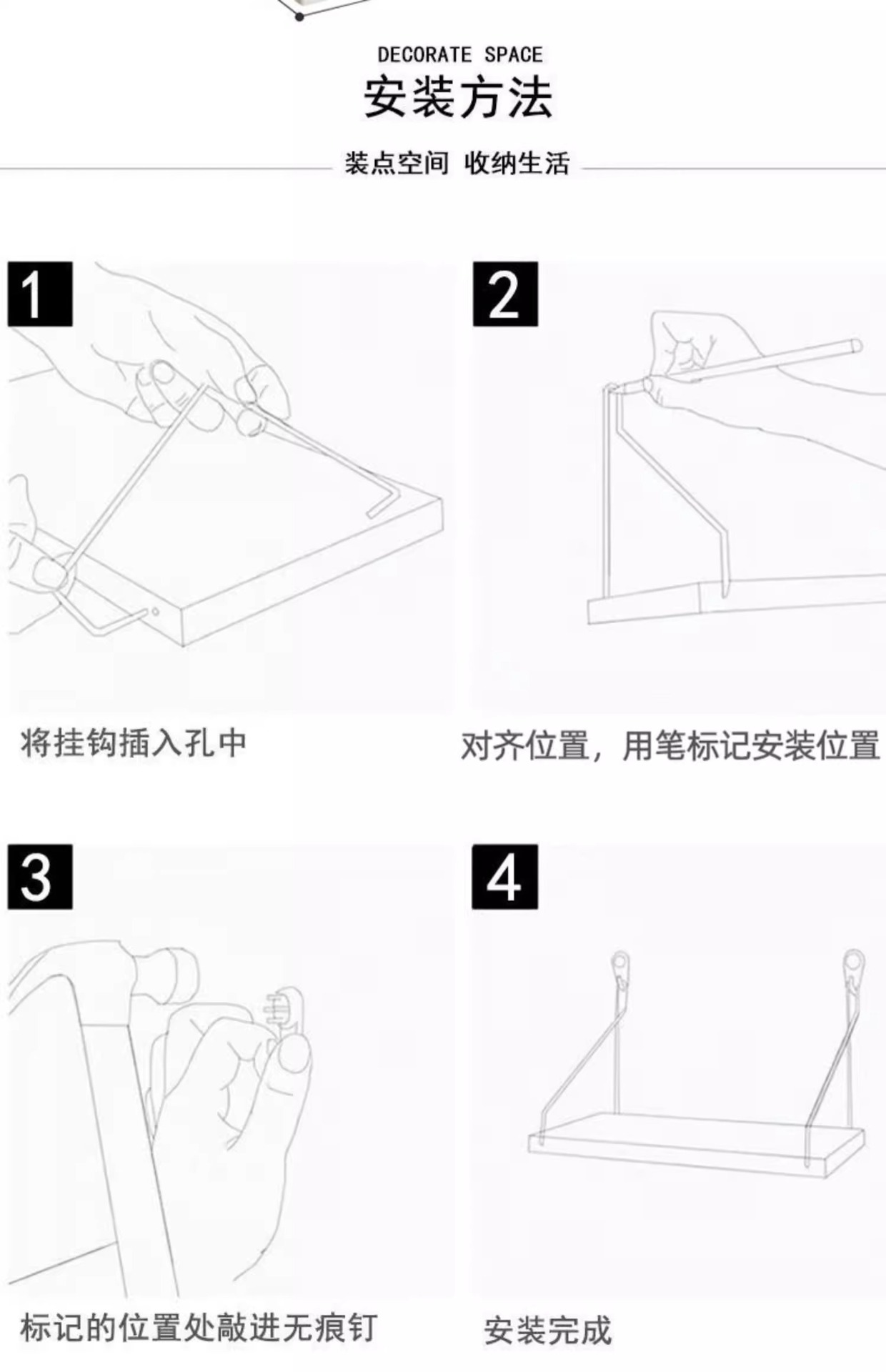 DECORATE SPACE
安装方法

装点空间 收纳生活

1

将挂钩插入孔中

2

对齐位置，用笔标记安装位置

3

标记的位置处敲进无痕钉

4

安装完成