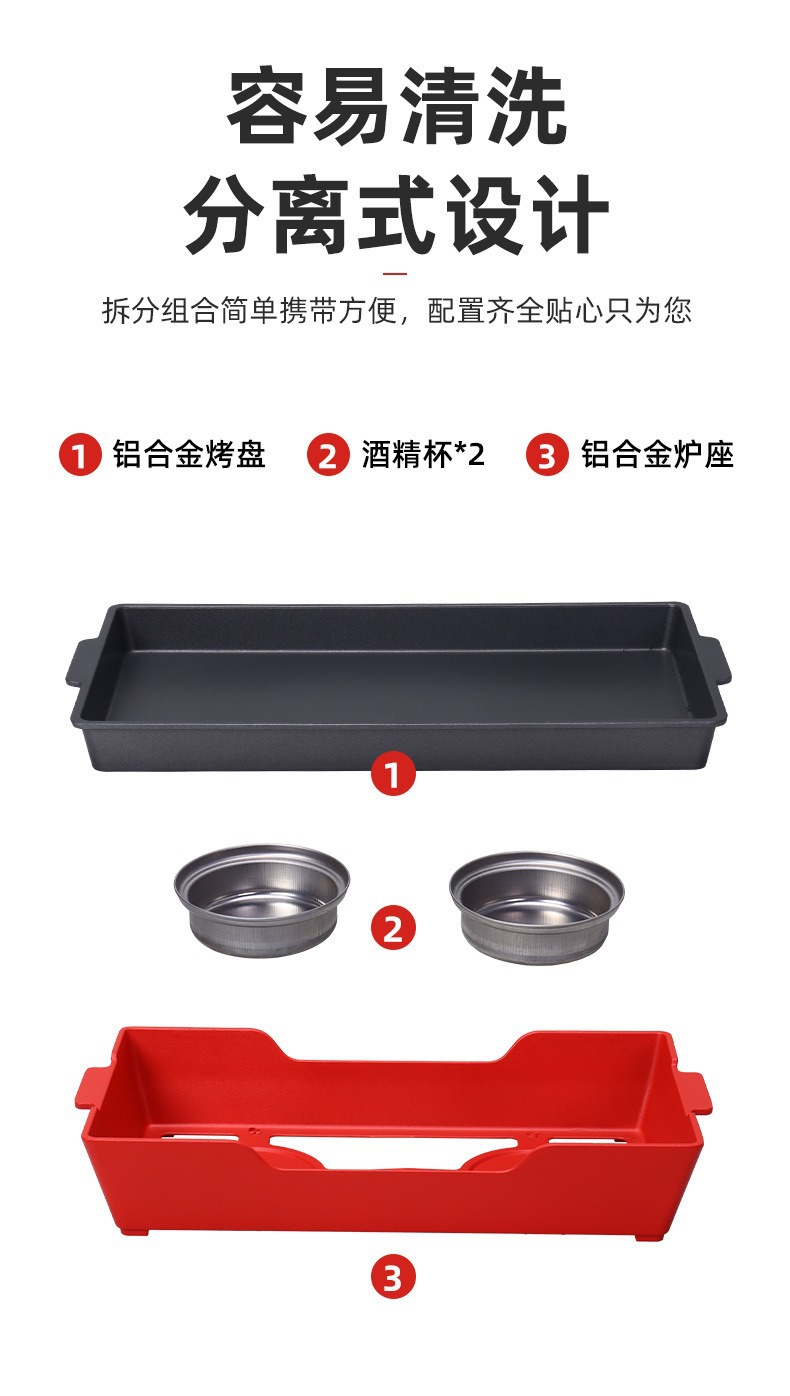 容易清洗
分离式设计

拆分组合简单携带方便，配置齐全贴心只为您

1 铝合金烤盘 2 酒精杯*2 3 铝合金炉座

1

2

3