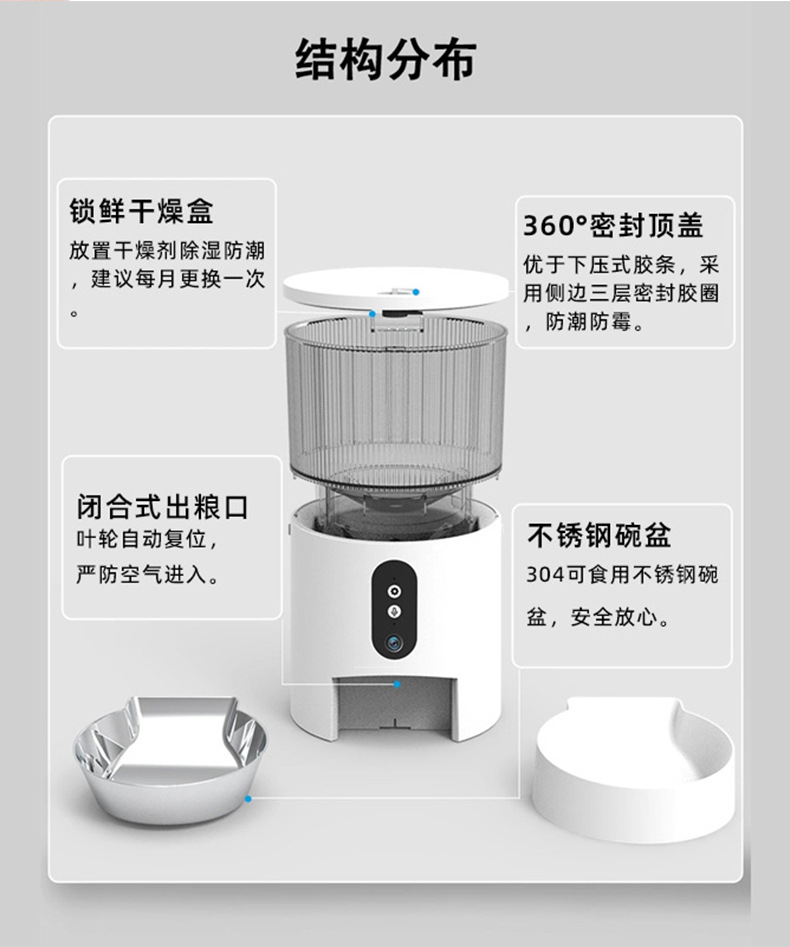 结构分布

锁鲜干燥盒

放置干燥剂除湿防潮，建议每月更换一次。

360°密封顶盖

优于下压式胶条，采用侧边三层密封胶圈，防潮防霉。

闭合式出粮口

叶轮自动复位，严防空气进入。

不锈钢碗盆

304可食用不锈钢碗盆，安全放心。