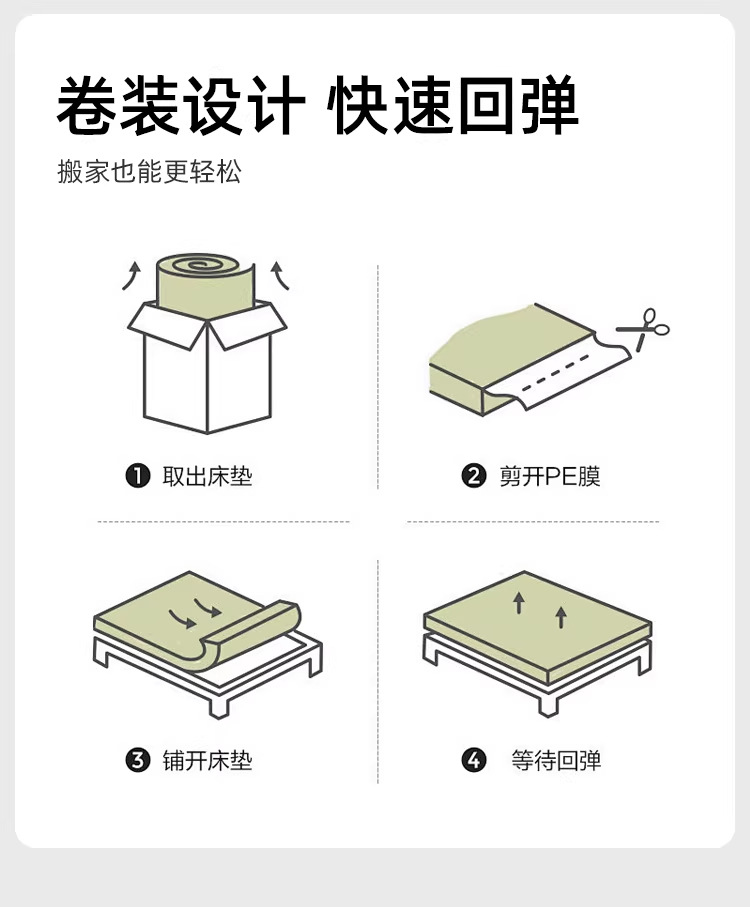 卷装设计 快速回弹

搬家也能更轻松

❶ 取出床垫

❷ 剪开PE膜

❸ 铺开床垫

❹ 等待回弹